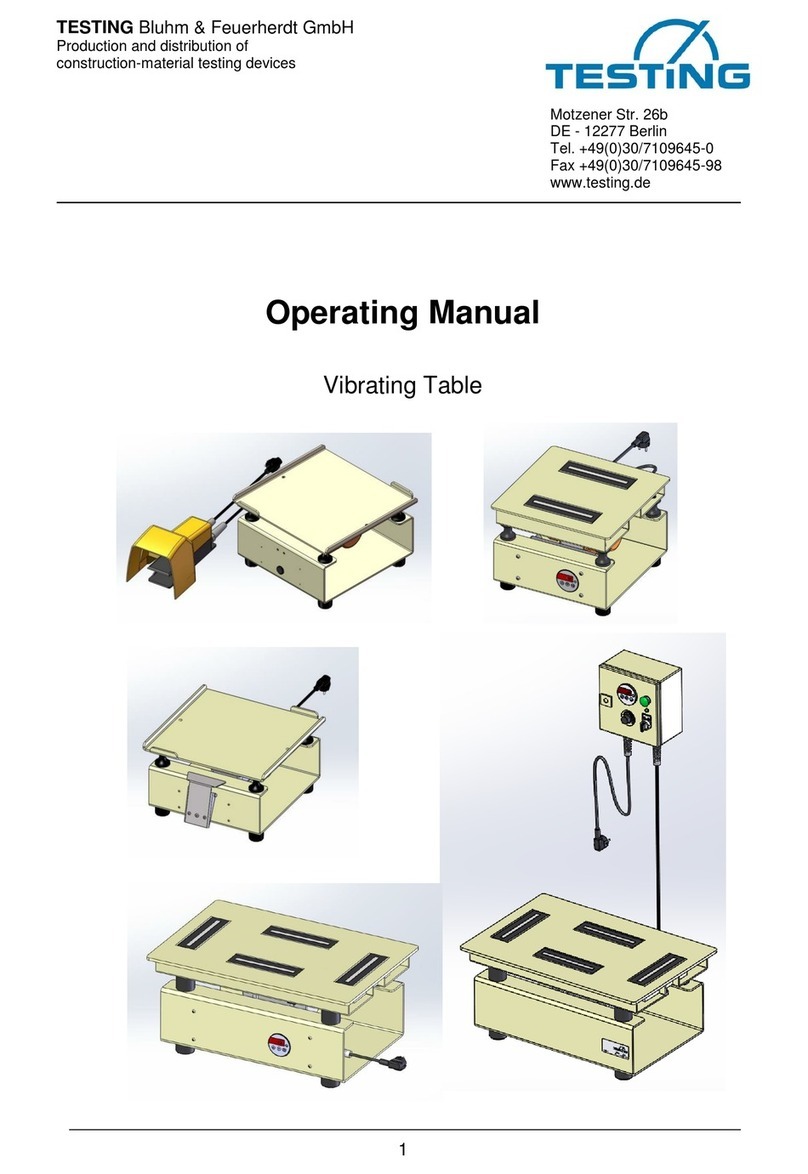 TESTING Bluhm & Feuerherdt GmbH
Production and distribution of construction-material testing devices

TESTING

Motzener Str. 26b
DE - 12277 Berlin
Tel. +49(0)30/7109645-0
Fax +49(0)30/7109645-98
www.testing.de

Operating Manual

Vibrating Table

1