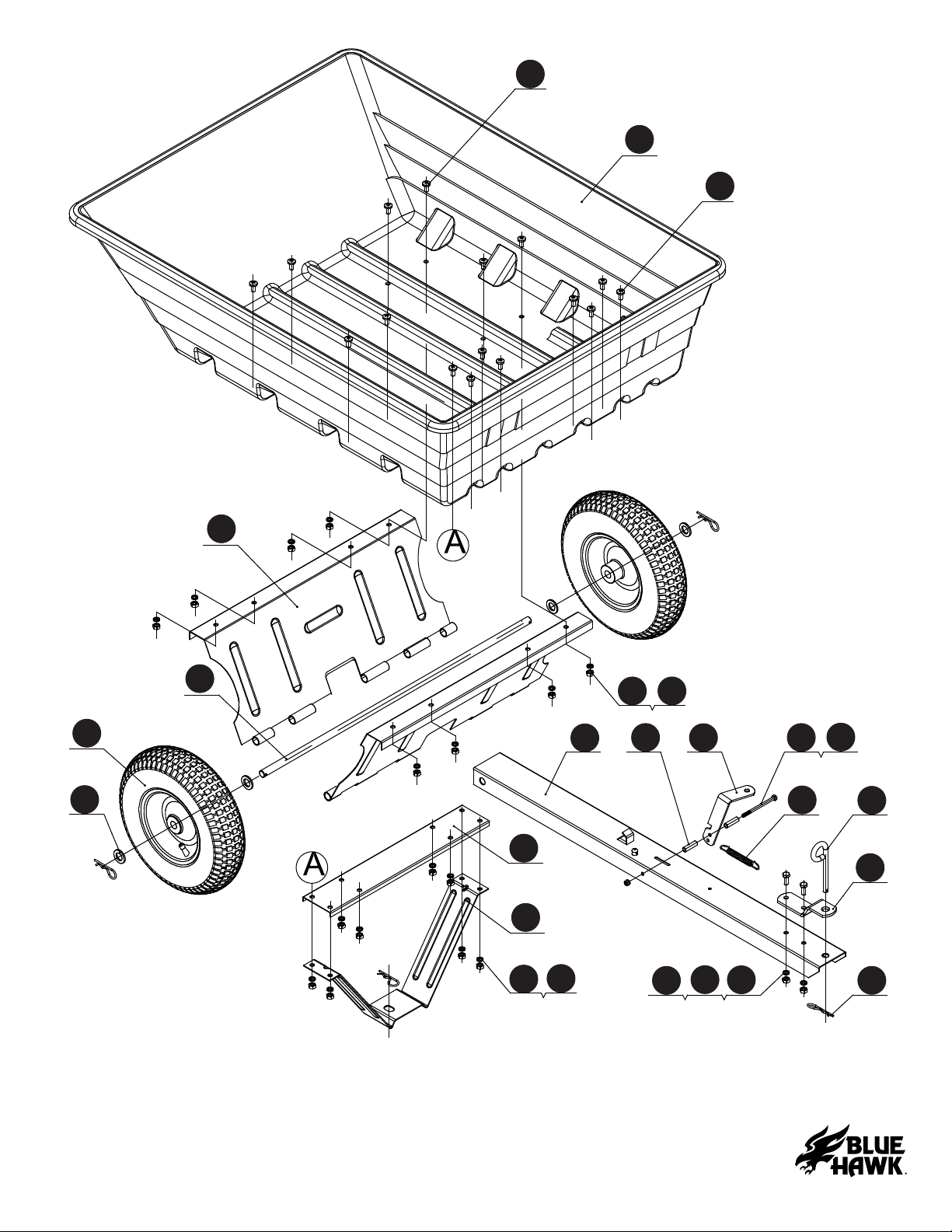 A

A

BLUE HAWK.