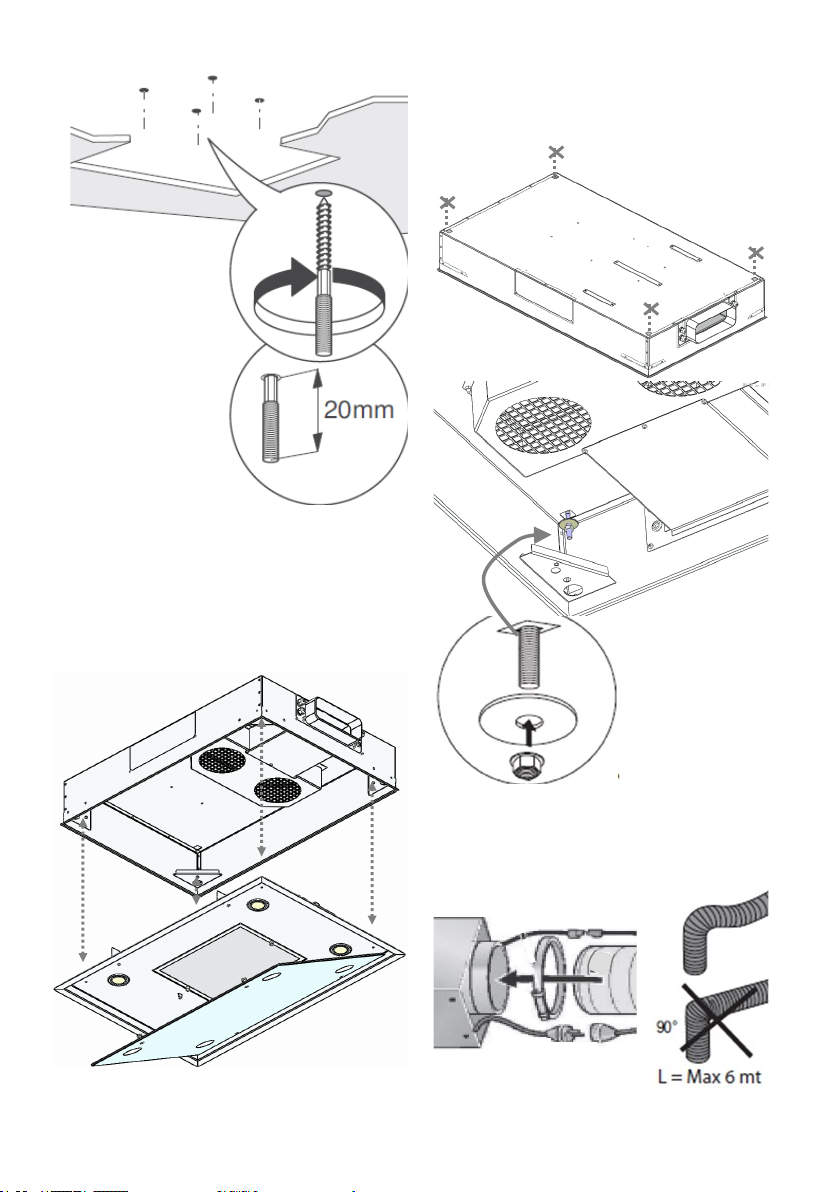 20mm

90°

L = Max 6 mt