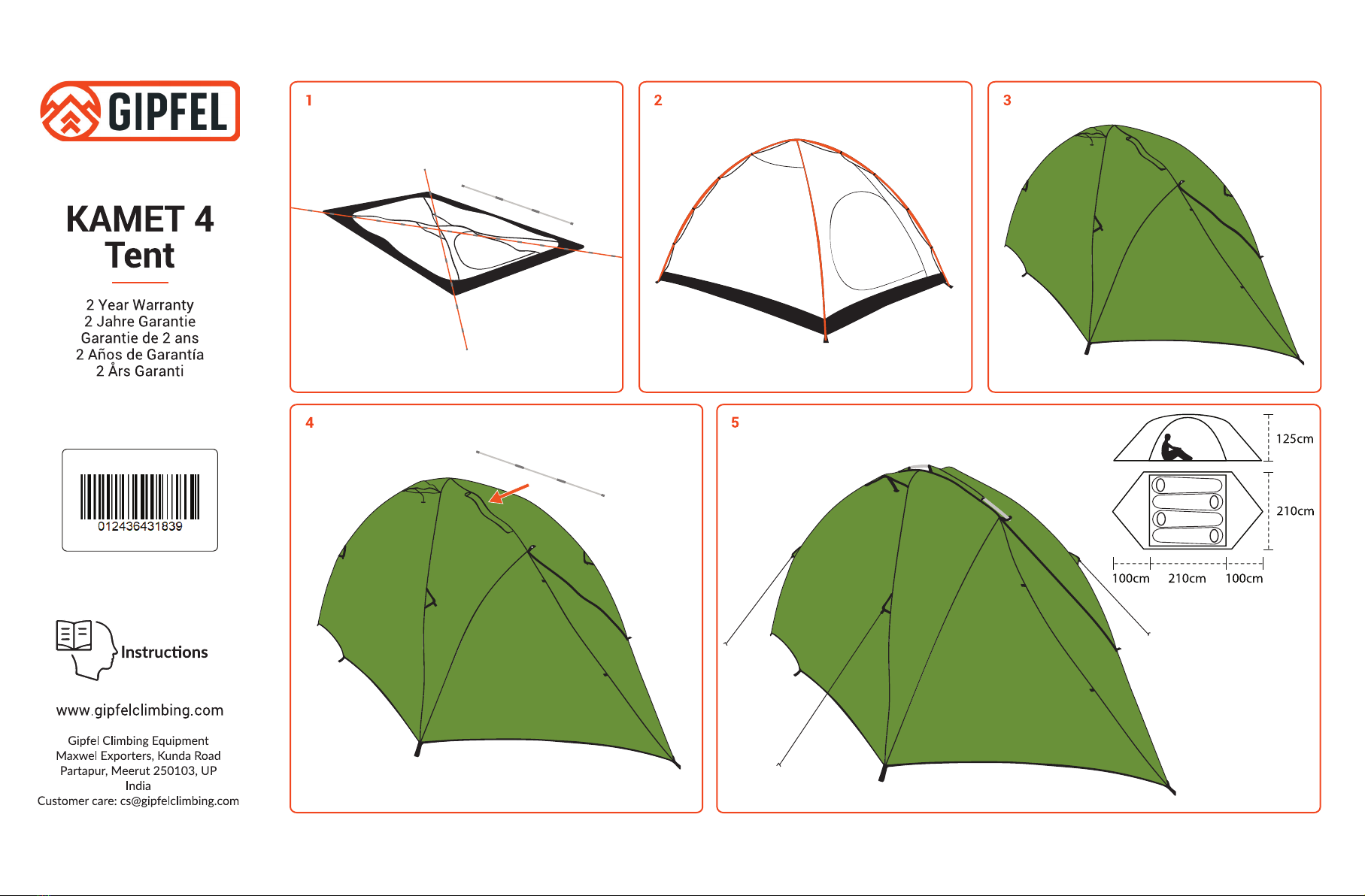 GIPFEL

KAMET 4
Tent

2 Year Warranty
2 Jahre Garantie
Garantie de 2 ans
2 Años de Garantía
2 Års Garanti

012436431839

Instructions

www.gipfelclimbing.com

Gipfel Climbing Equipment
Maxwel Exporters, Kunda Road
Partapur, Meerut 250103, UP
India
Customer care: cs@gipfelclimbing.com

1

2

3

4

5

125cm
210cm
100cm 210cm 100cm