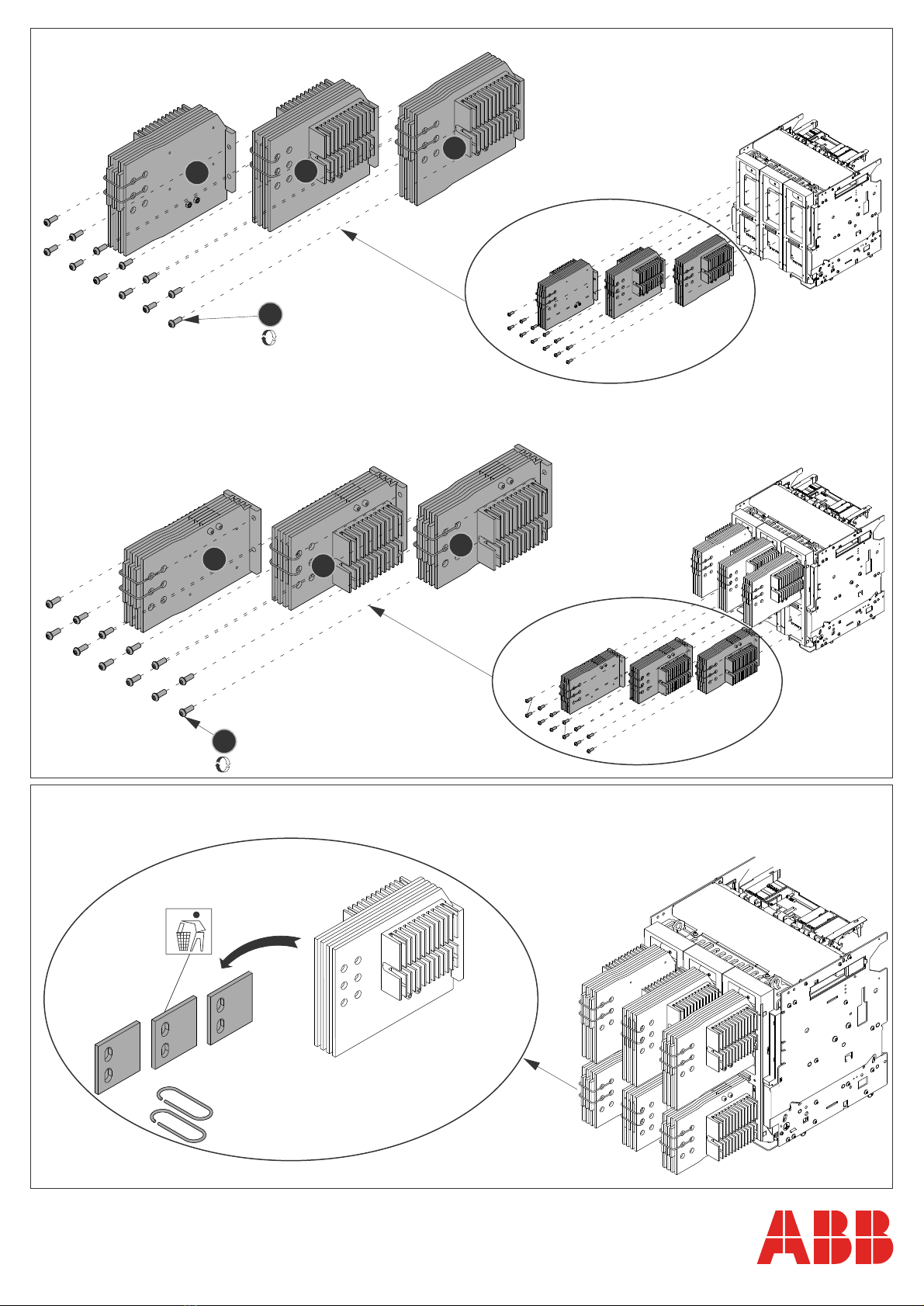 ABB