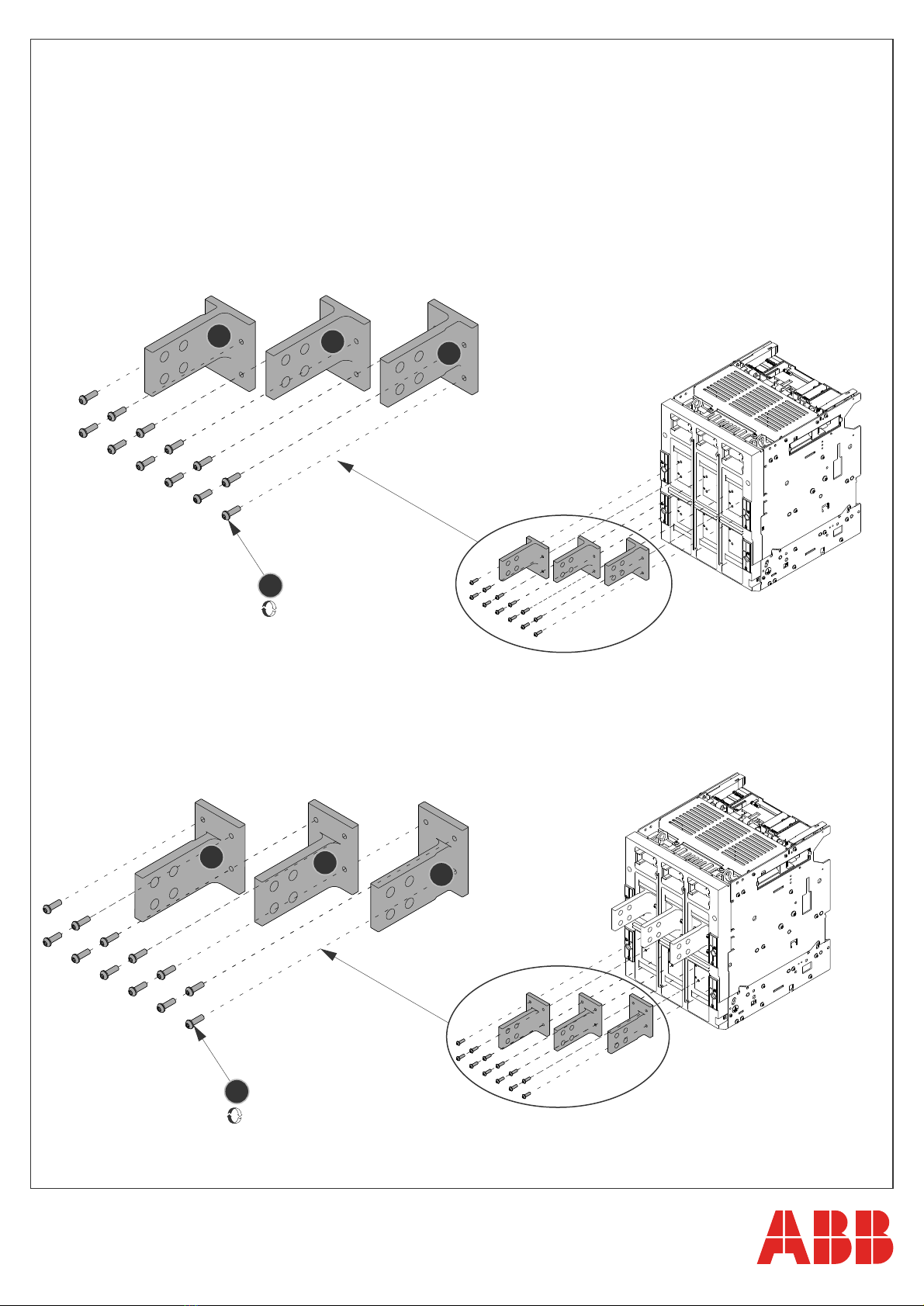 ABB