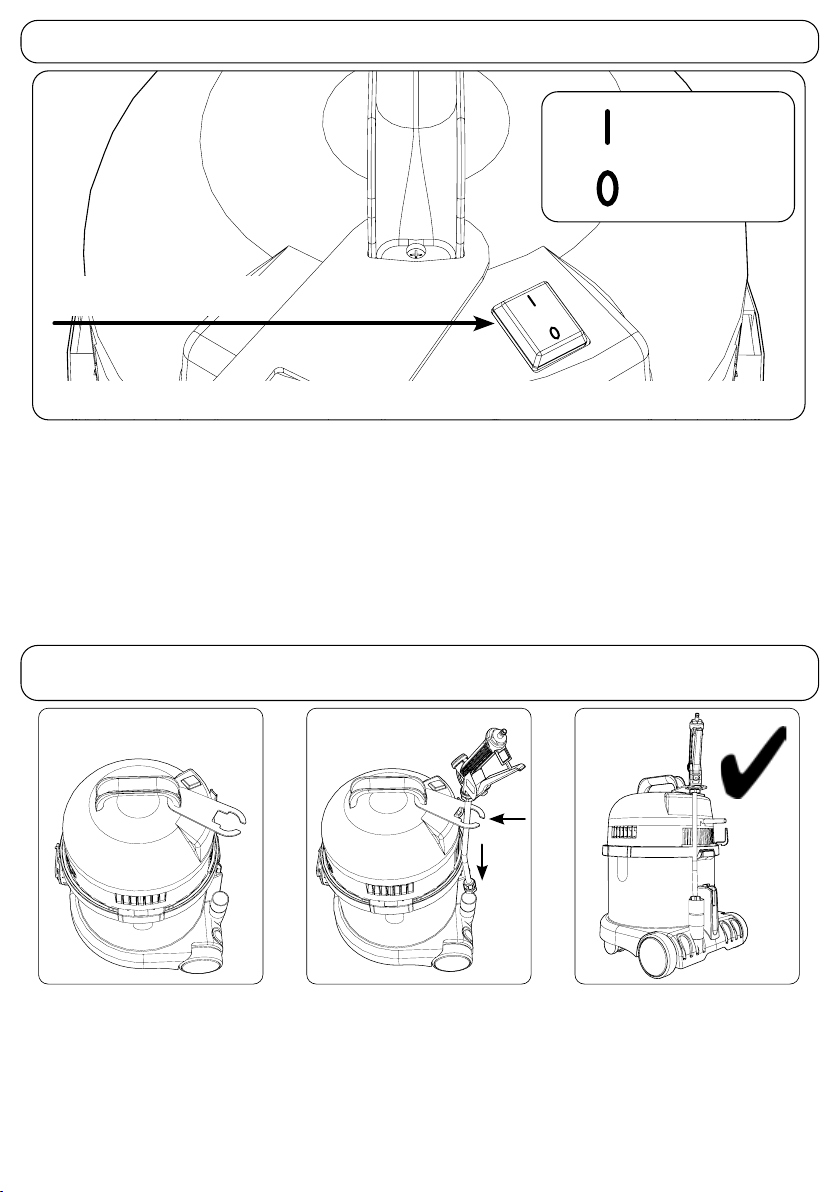 I
0

I
0