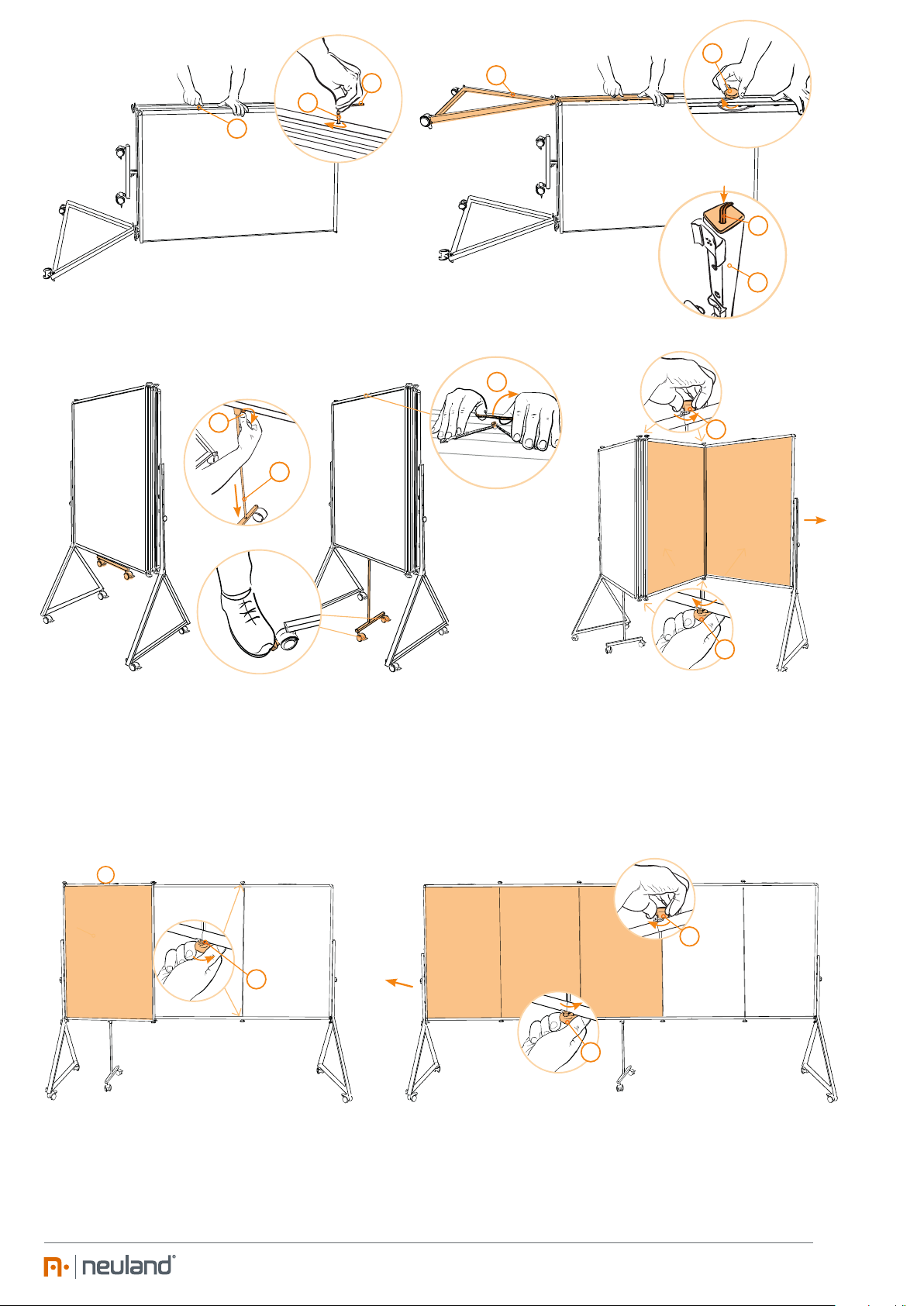 neuland®