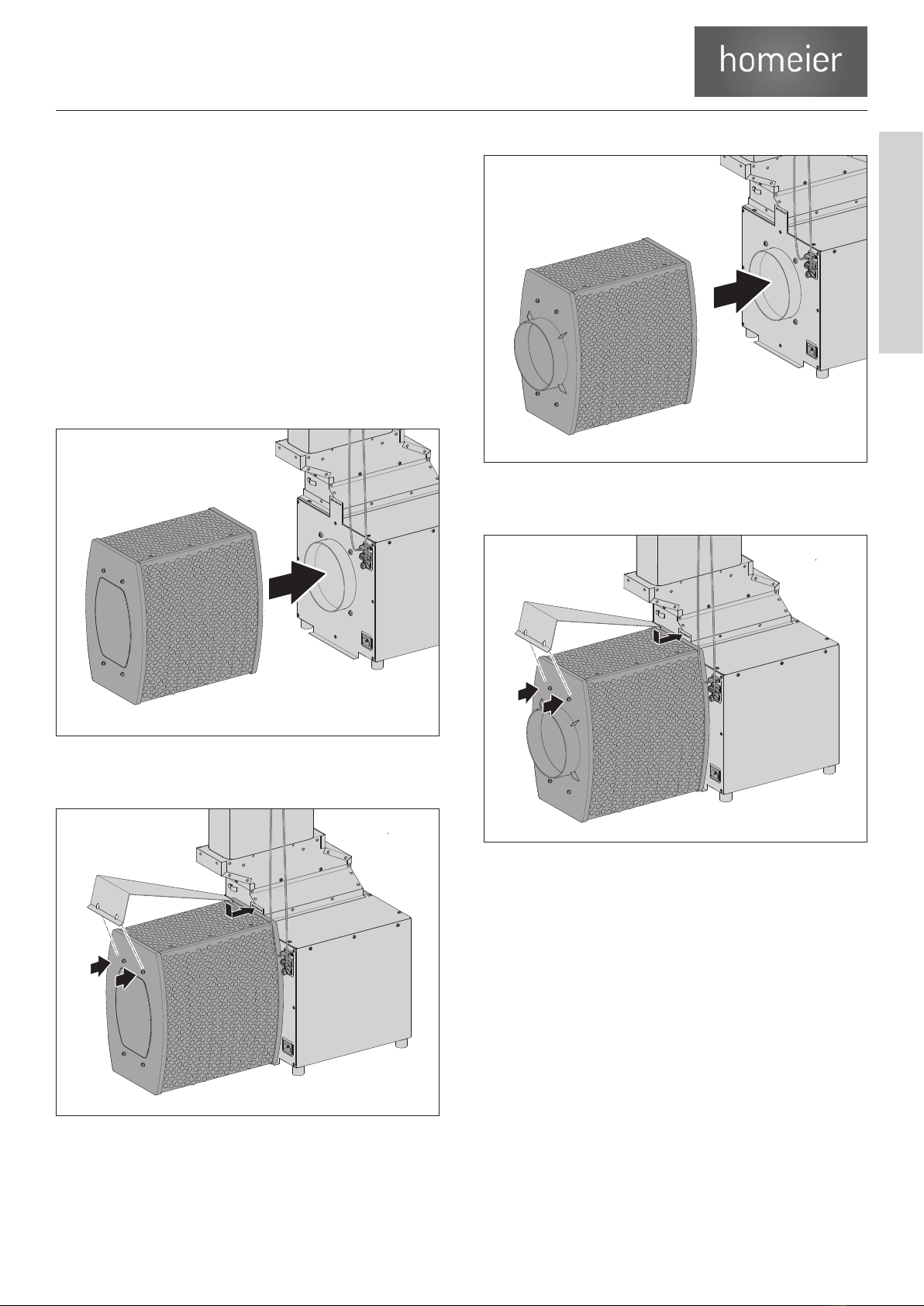 homeier