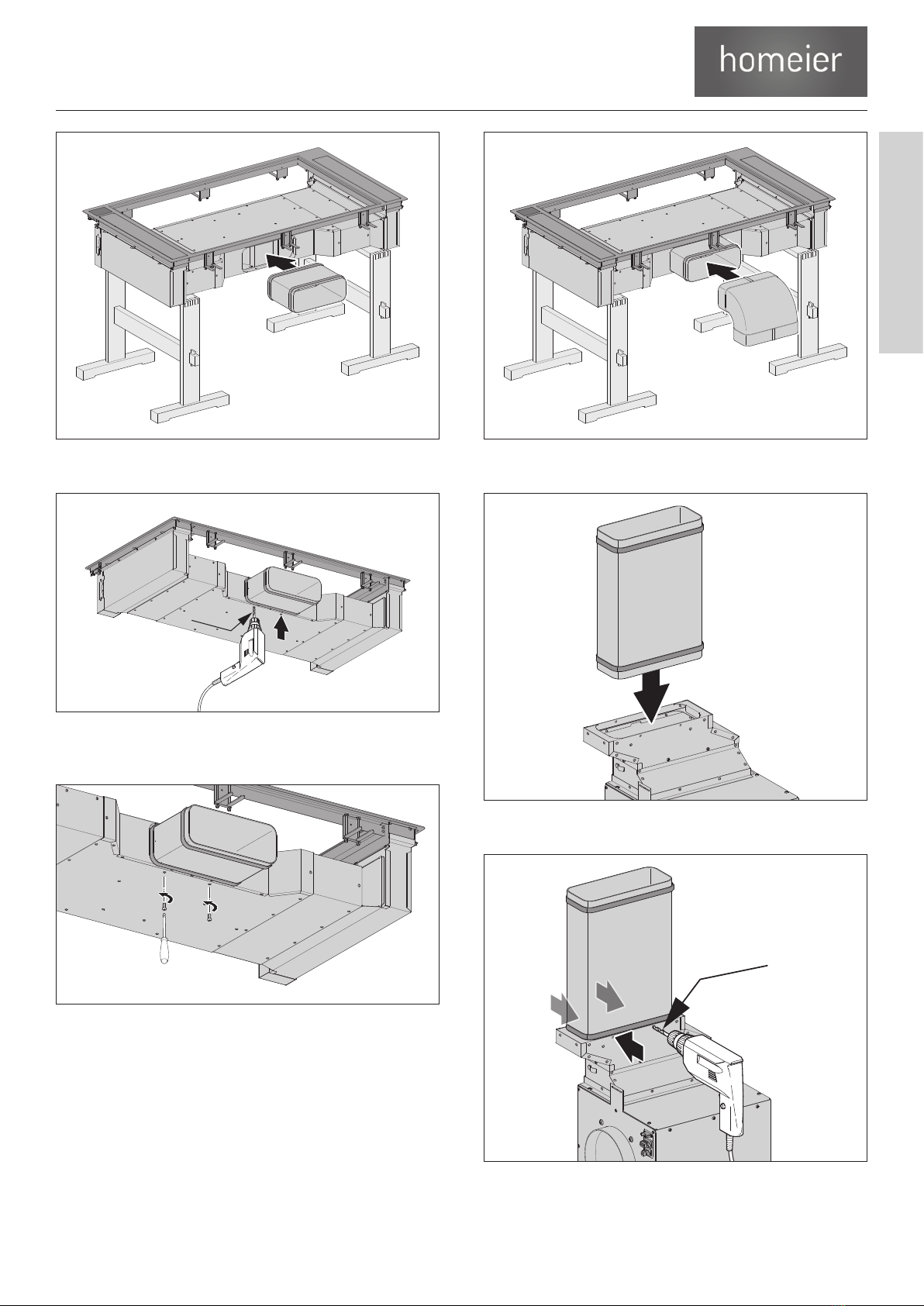 homeier