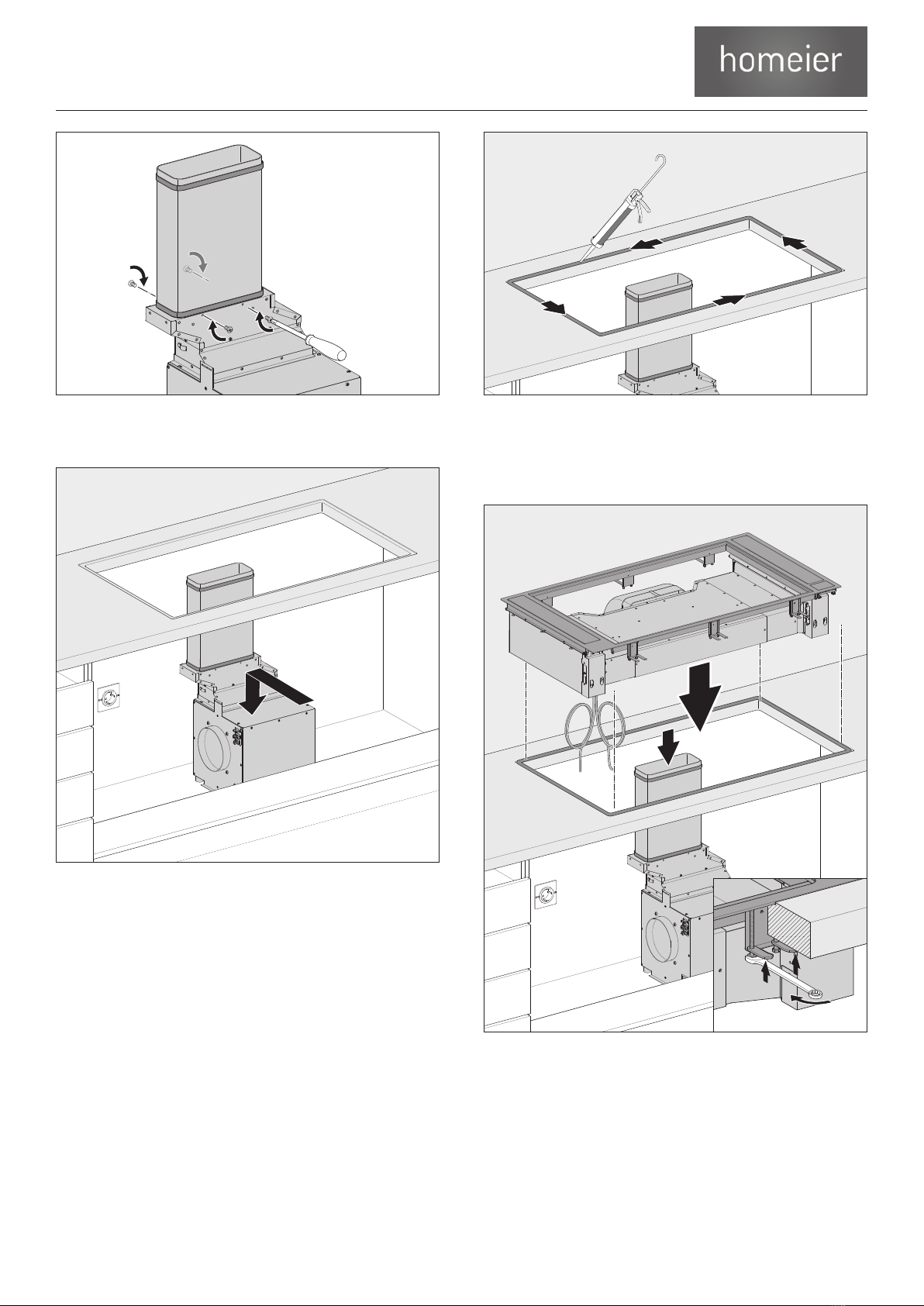 homeier