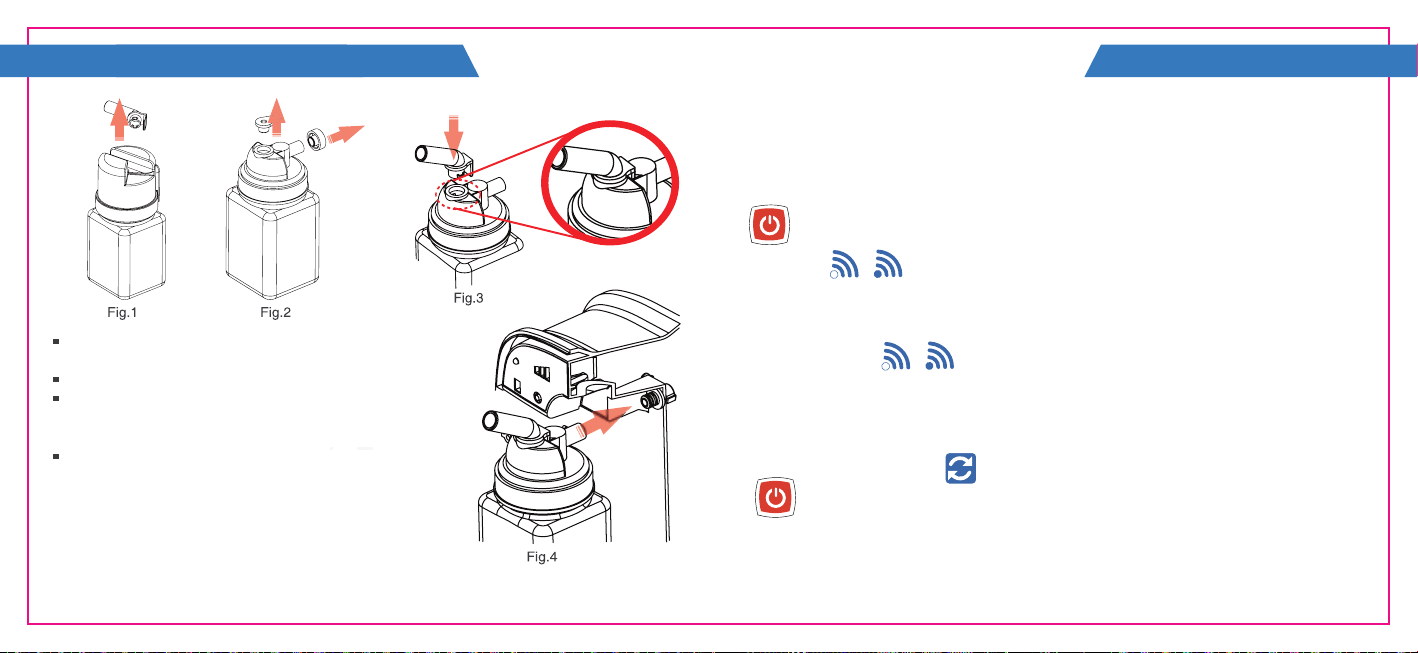 Fig.1

Fig.2

Fig.3

Fig.4