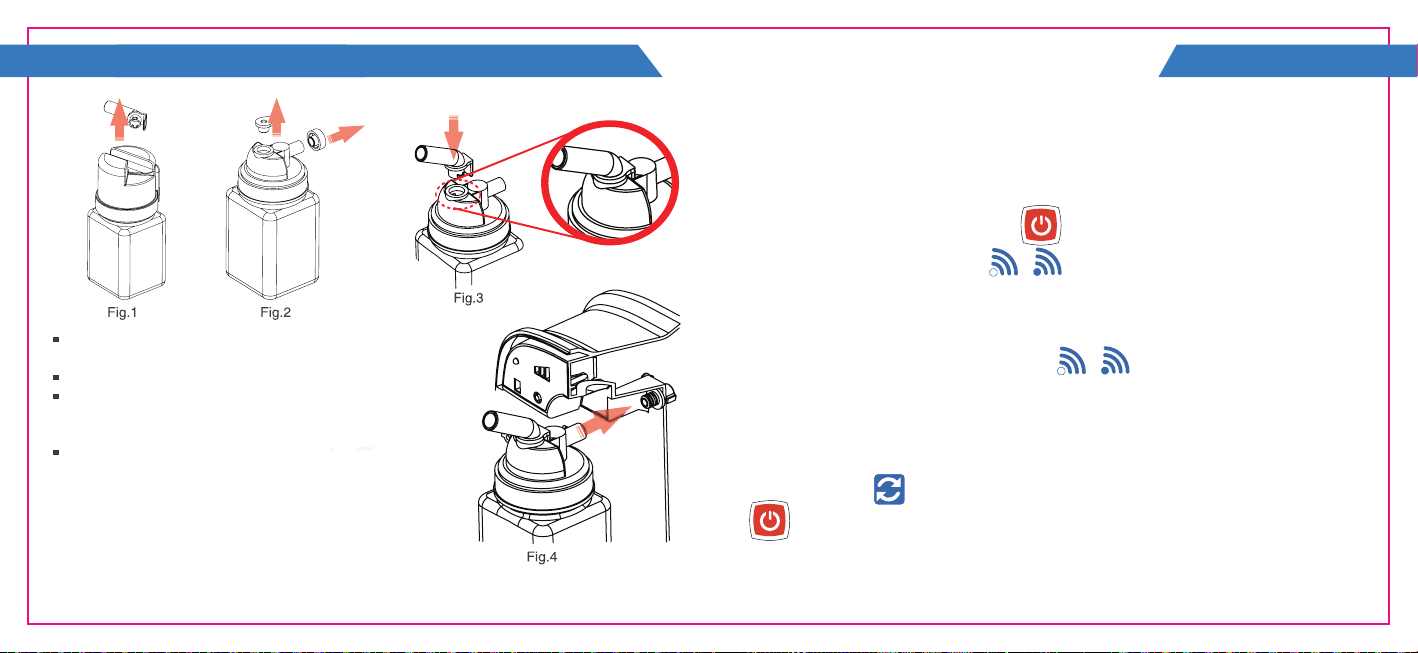 Fig.1

Fig.2

Fig.3

Fig.4