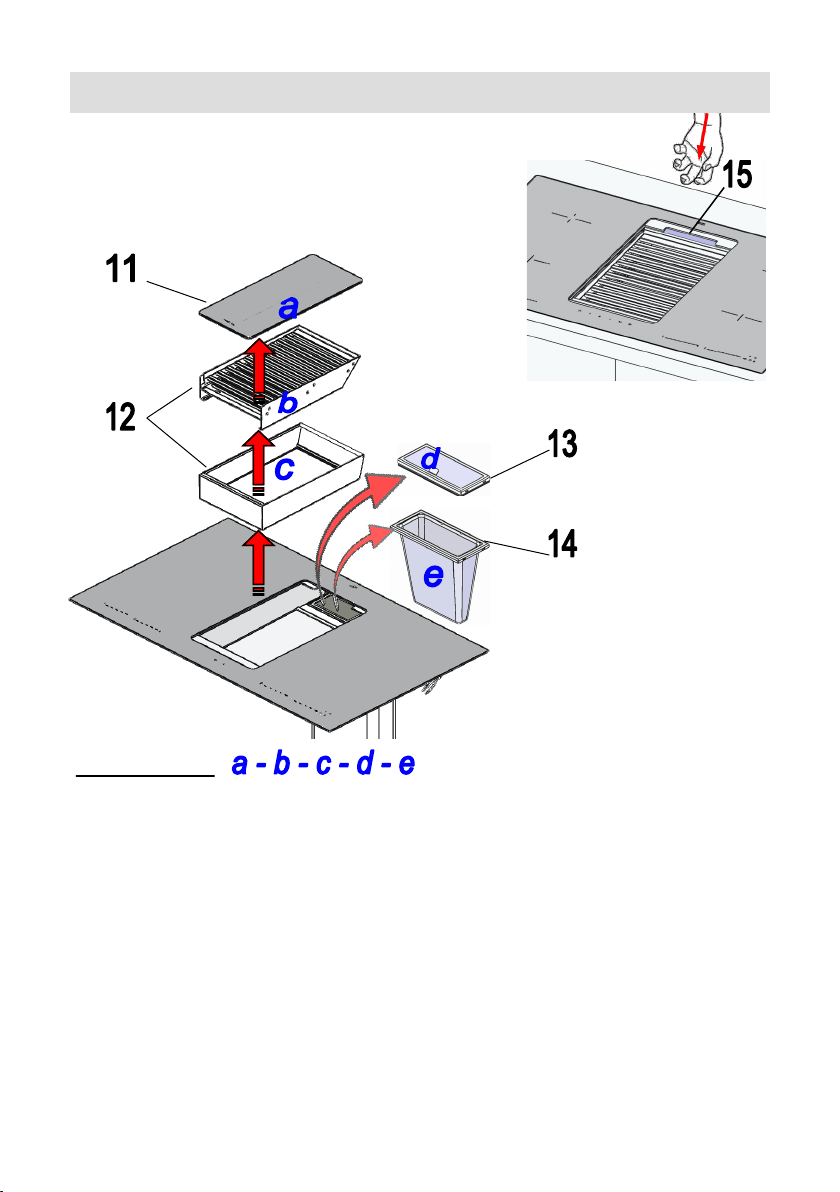 15

11

a

b

12

c

d

13

14

e

a - b - c - d - e