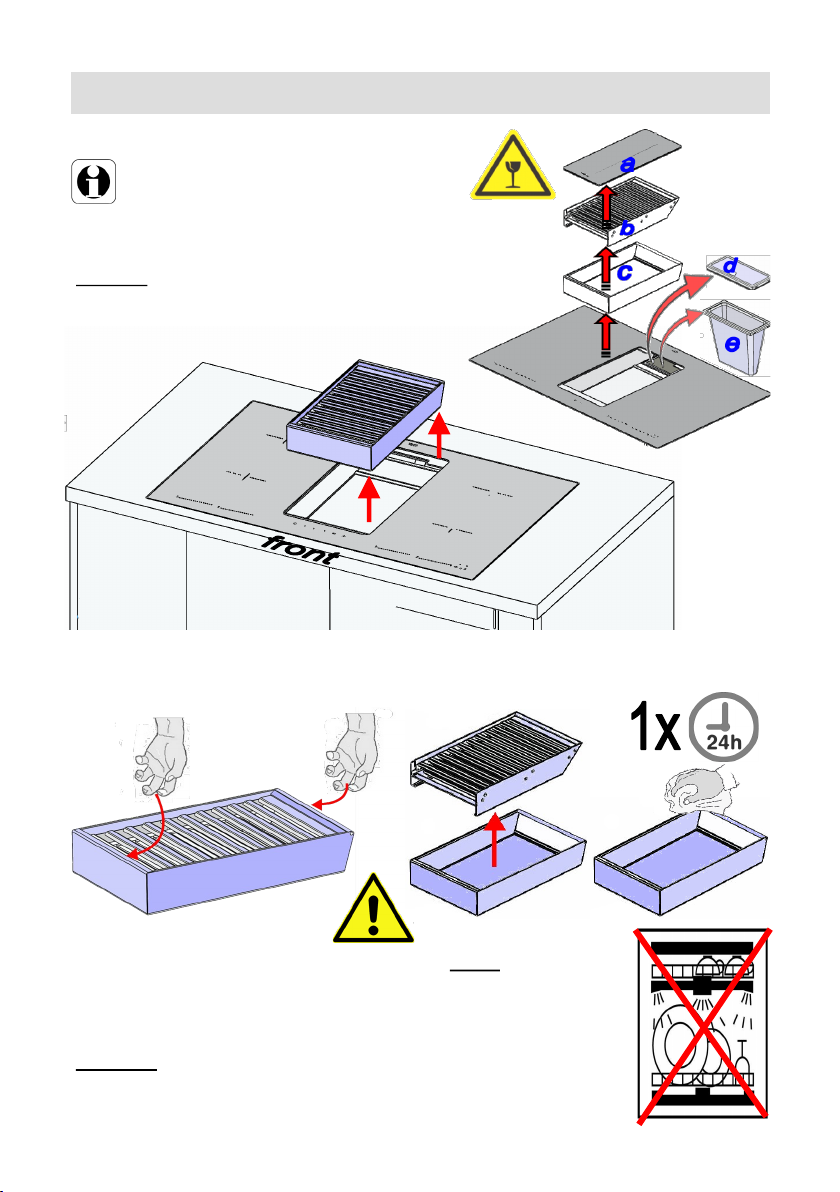 a
b
c
d
e
front
1x
24h