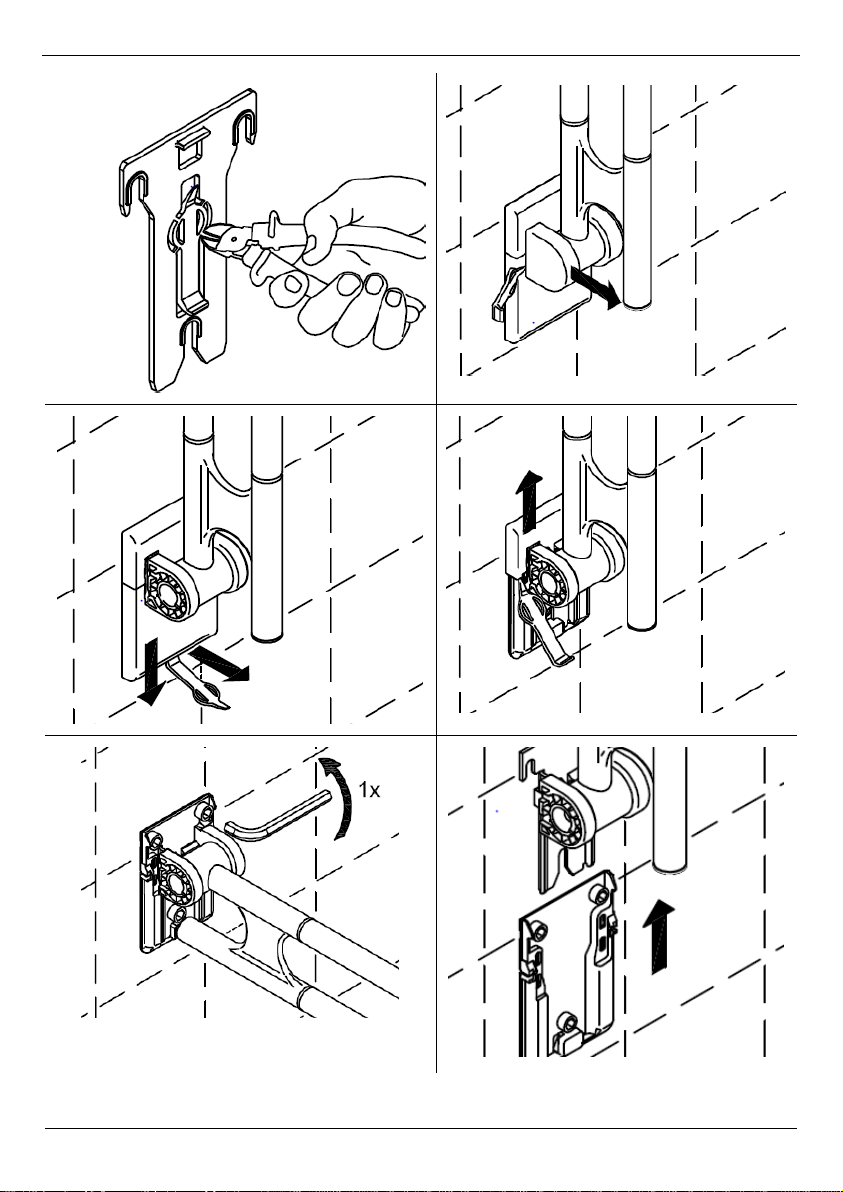 1x