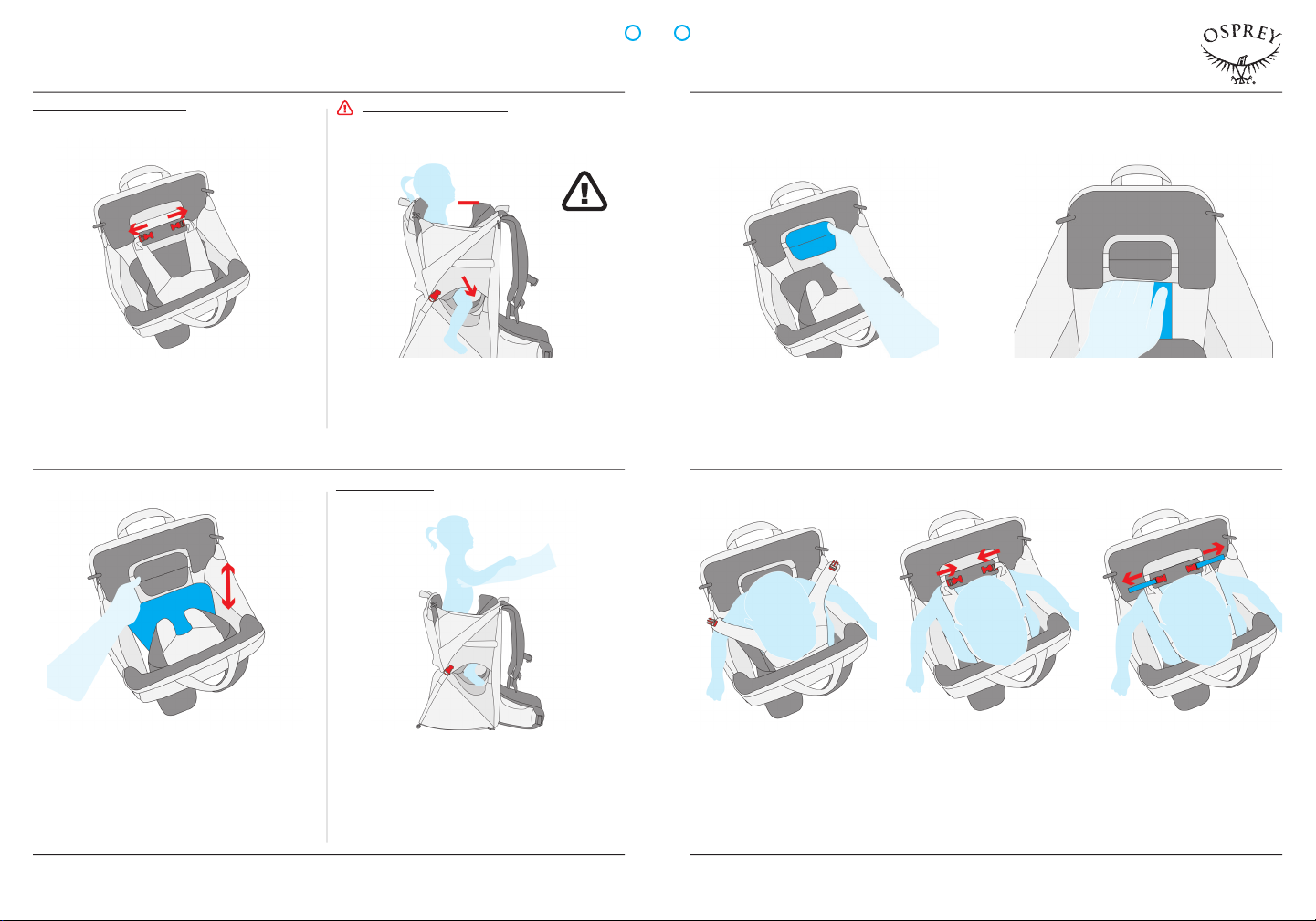 OSPREY