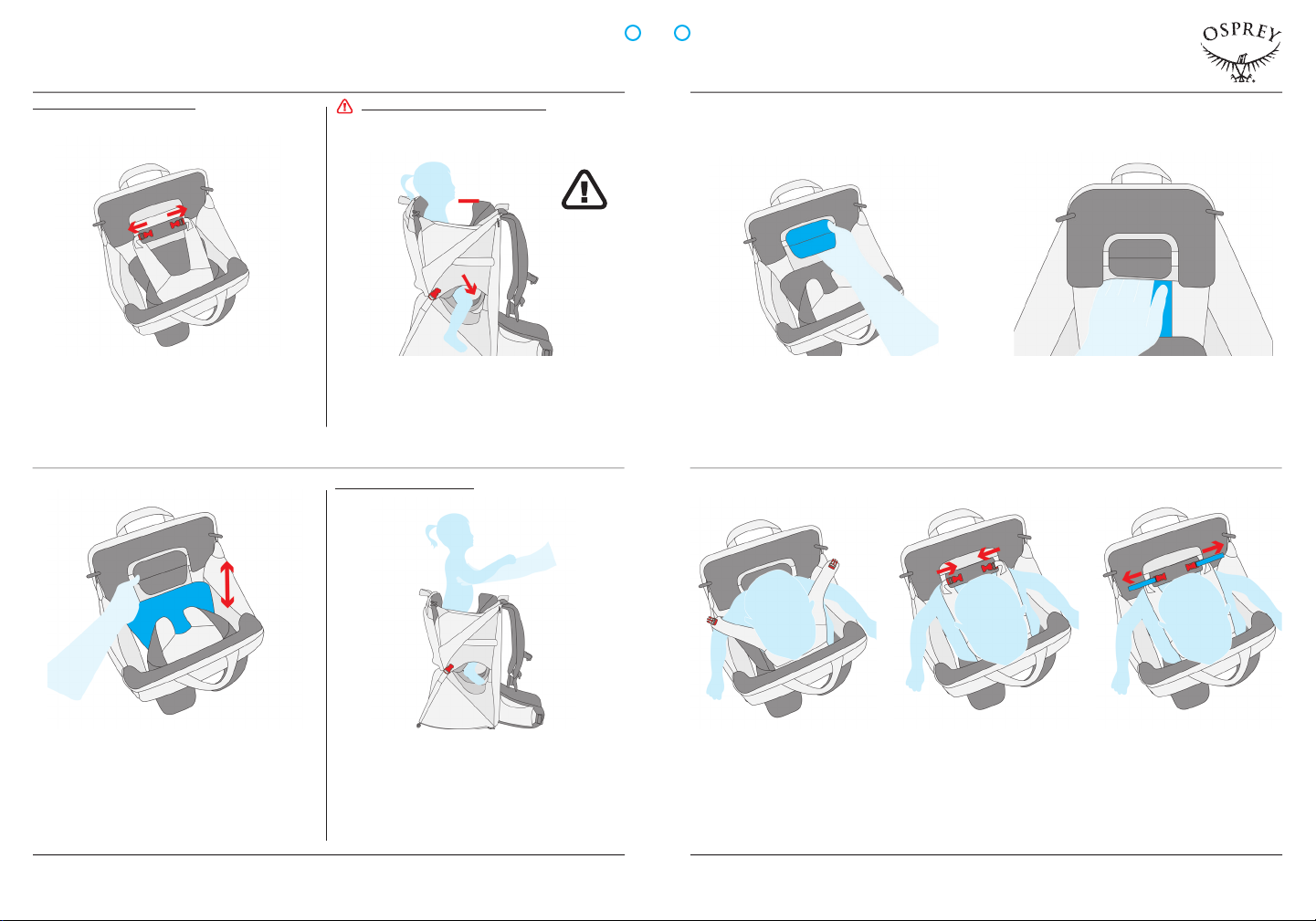 OSPREY