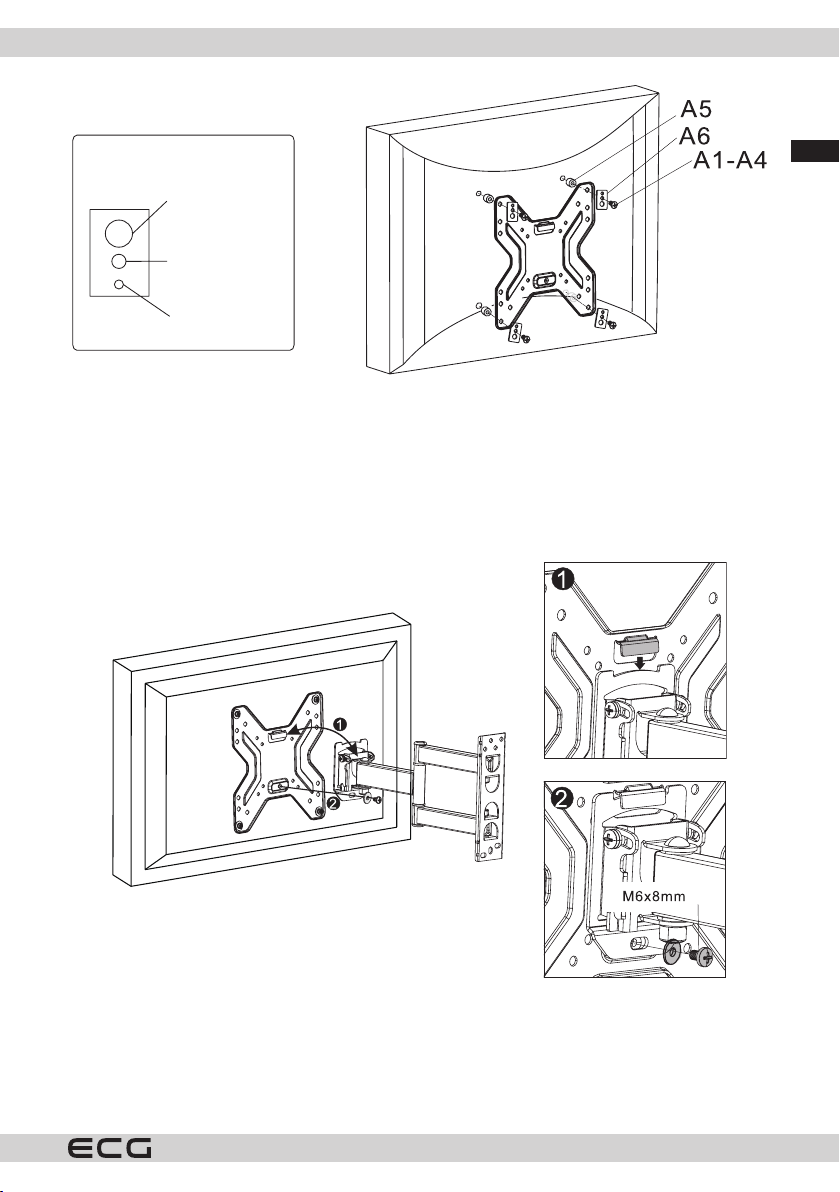 A5
A6
A1-A4

1

2

1

2

M6x8mm

ECG