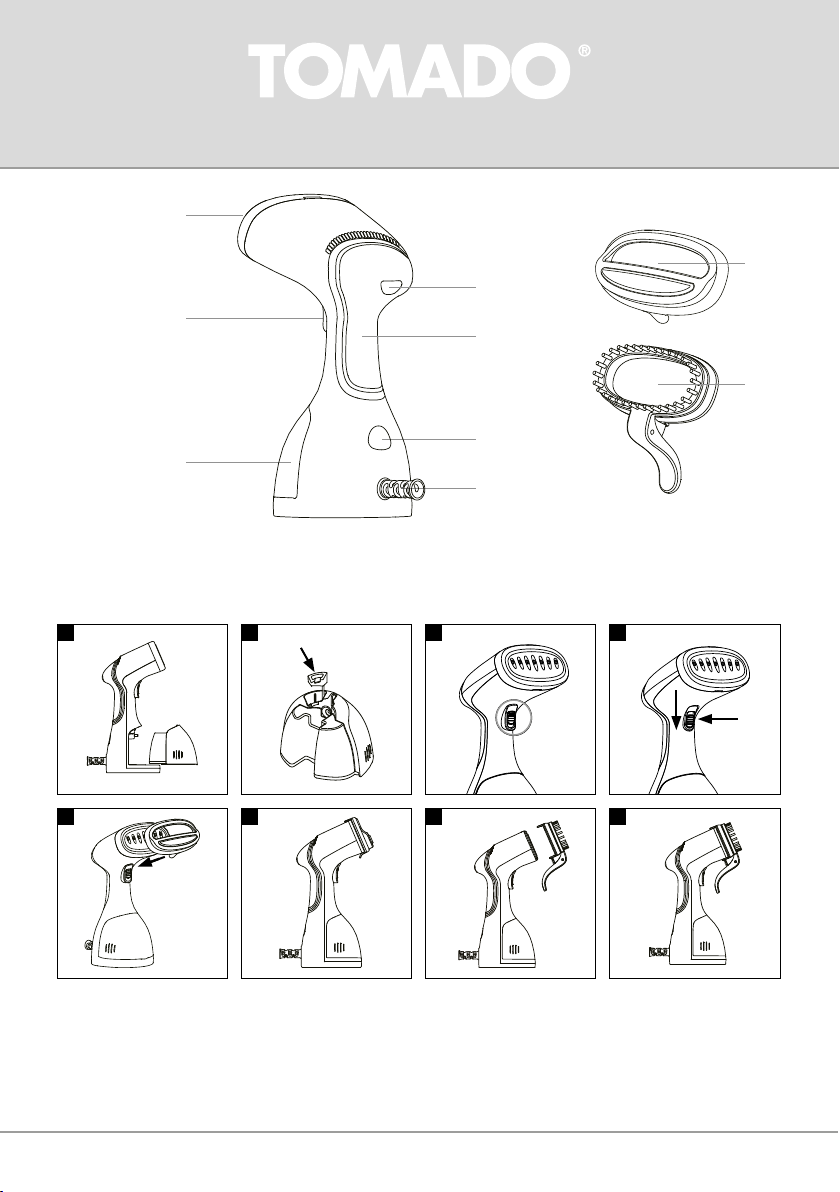 TOMADO®