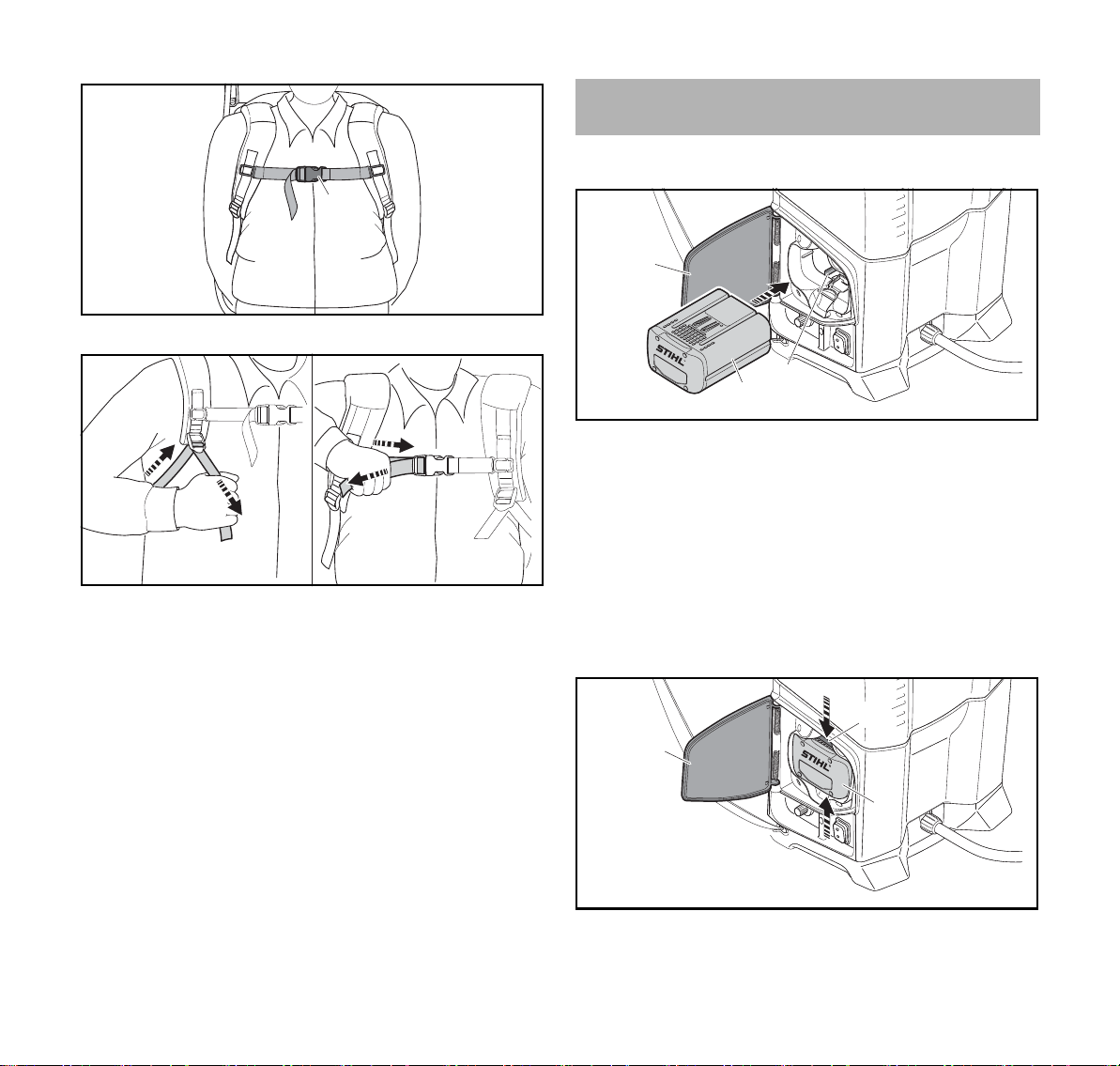 STIHL

STIHL