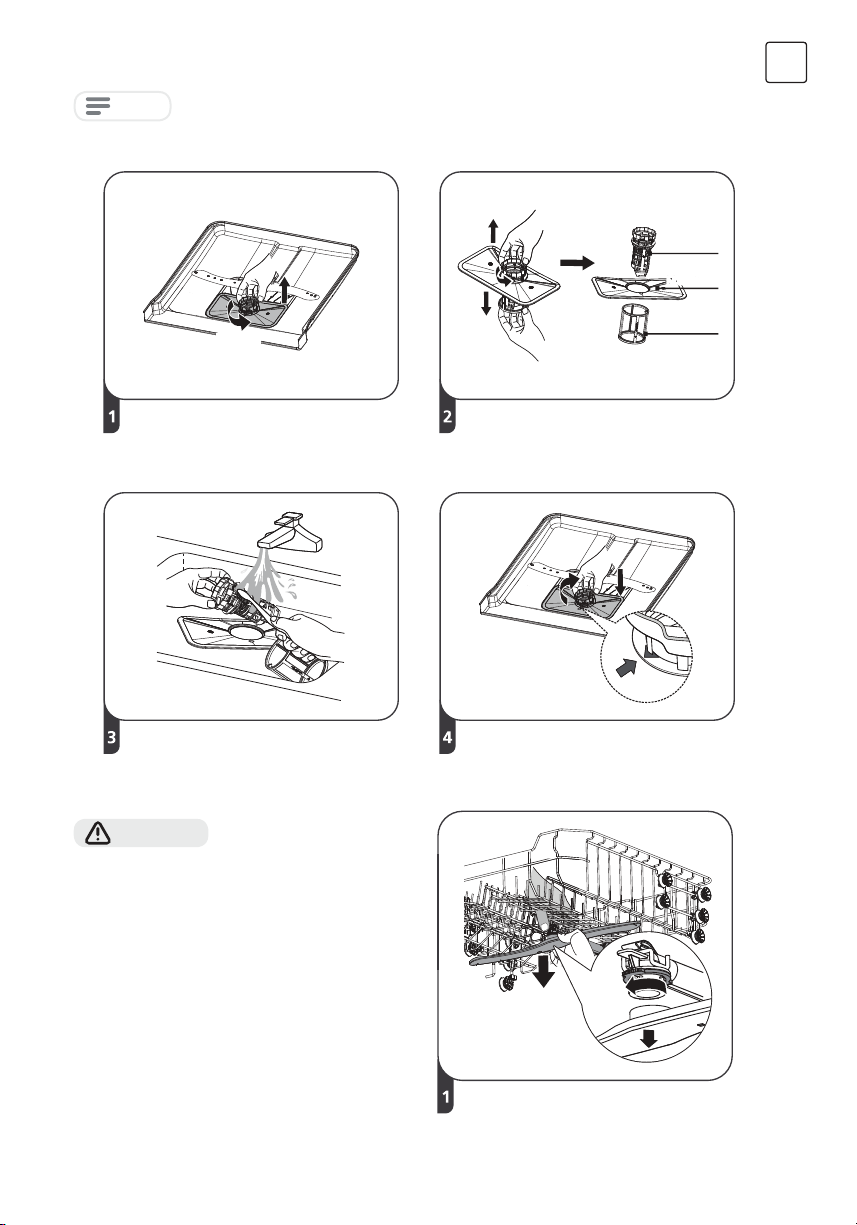 1

2

3

4

1