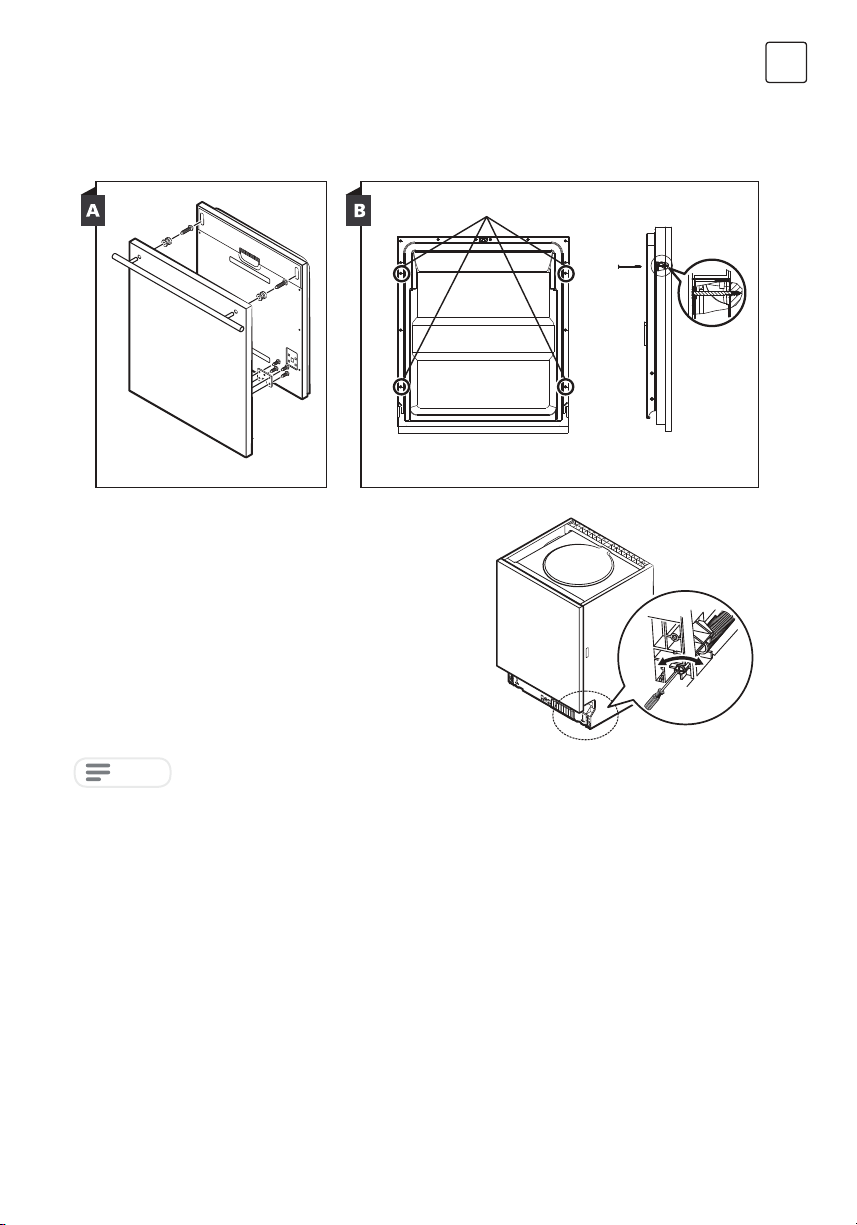 A

B