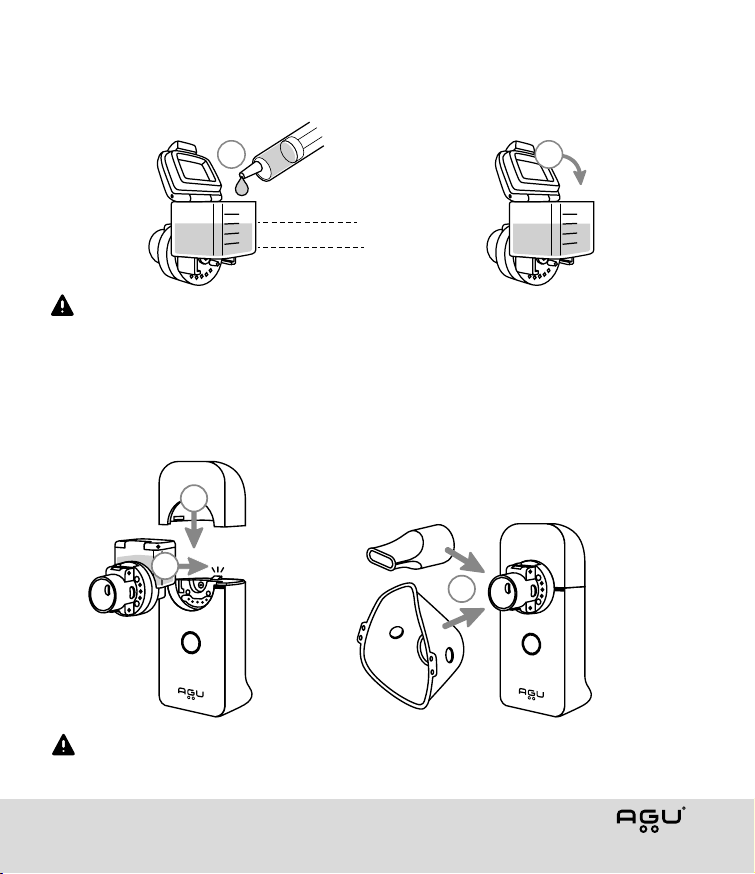 AGU

AGU

AGU