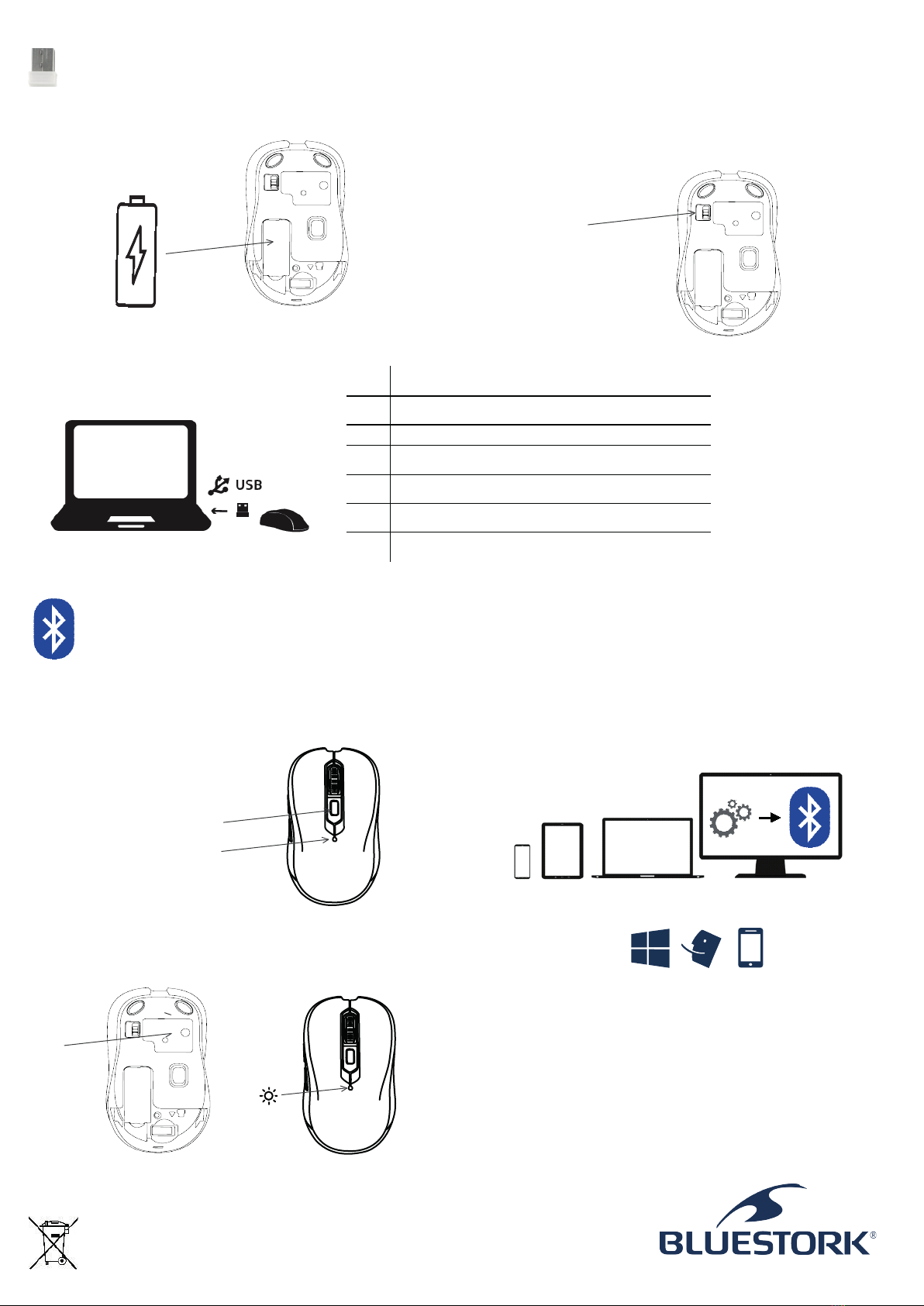 USB

BLUESTORK®