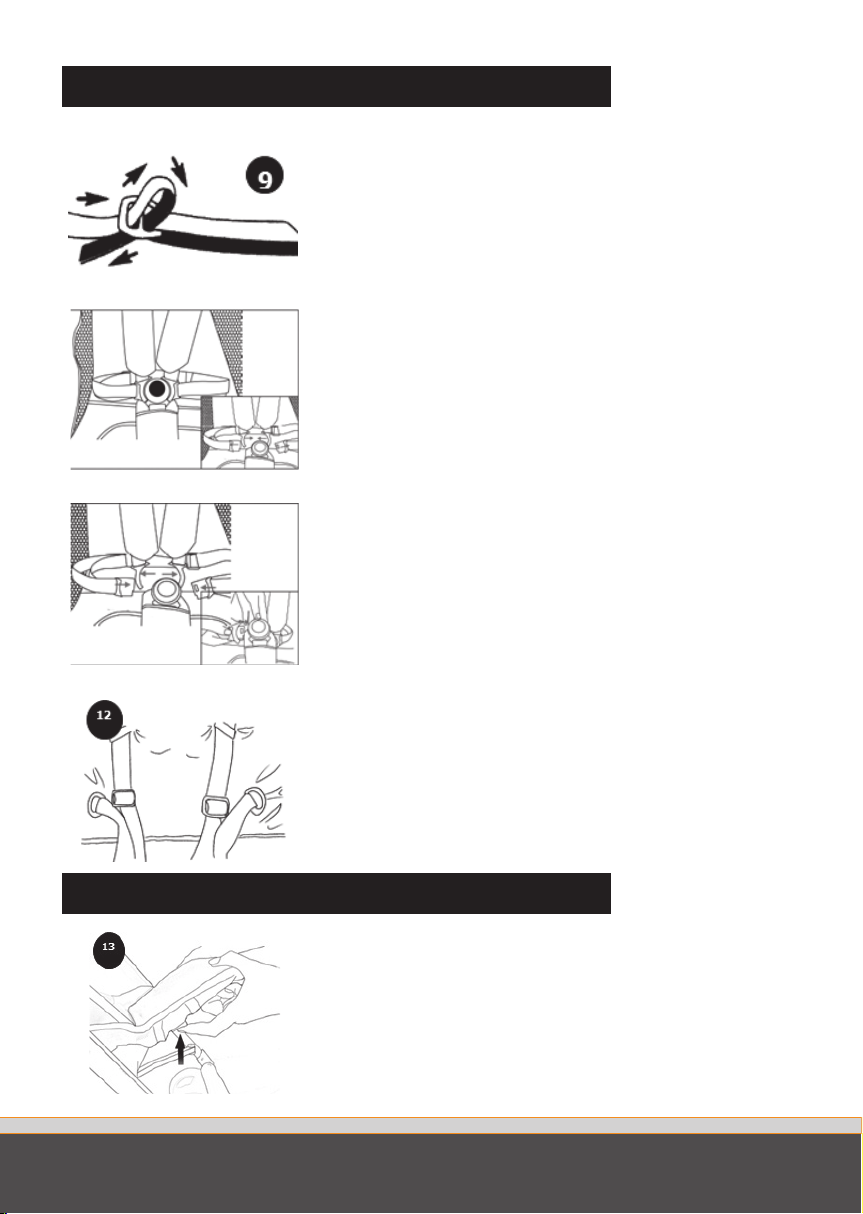 9

12

13