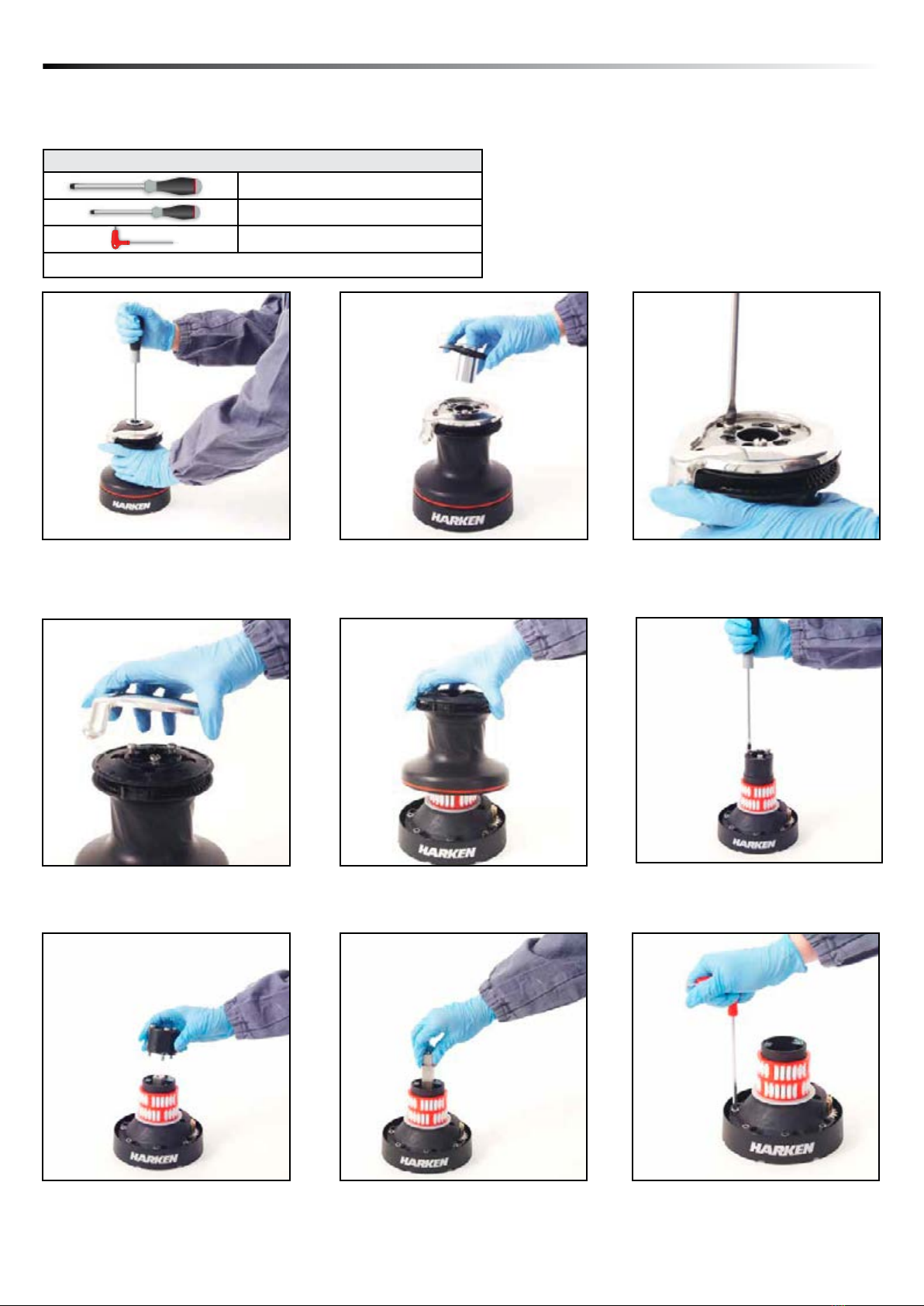 HARKEN
HARKEN
HARKEN
HARKEN
HARKEN
HARKEN
HARKEN