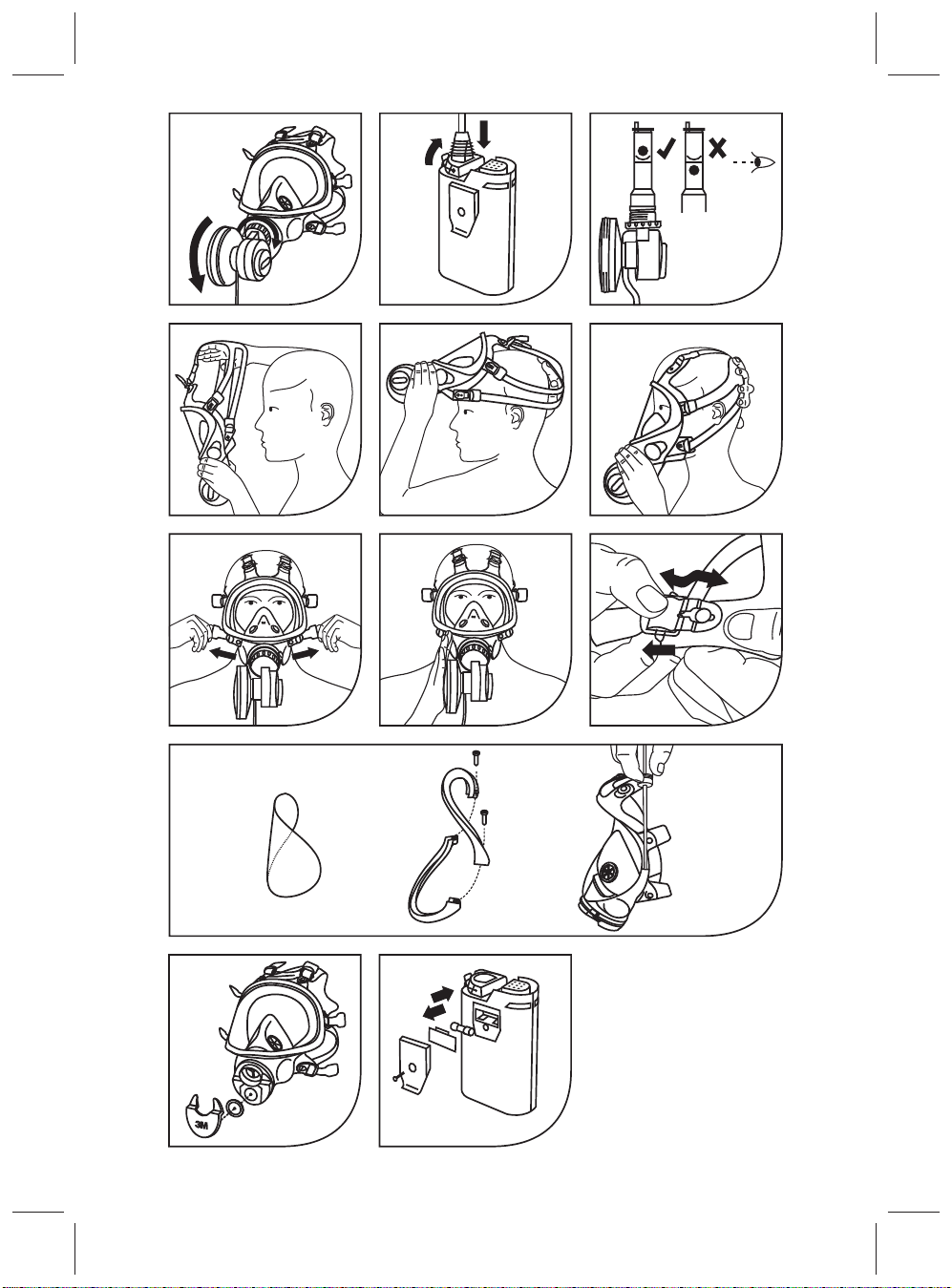 3M