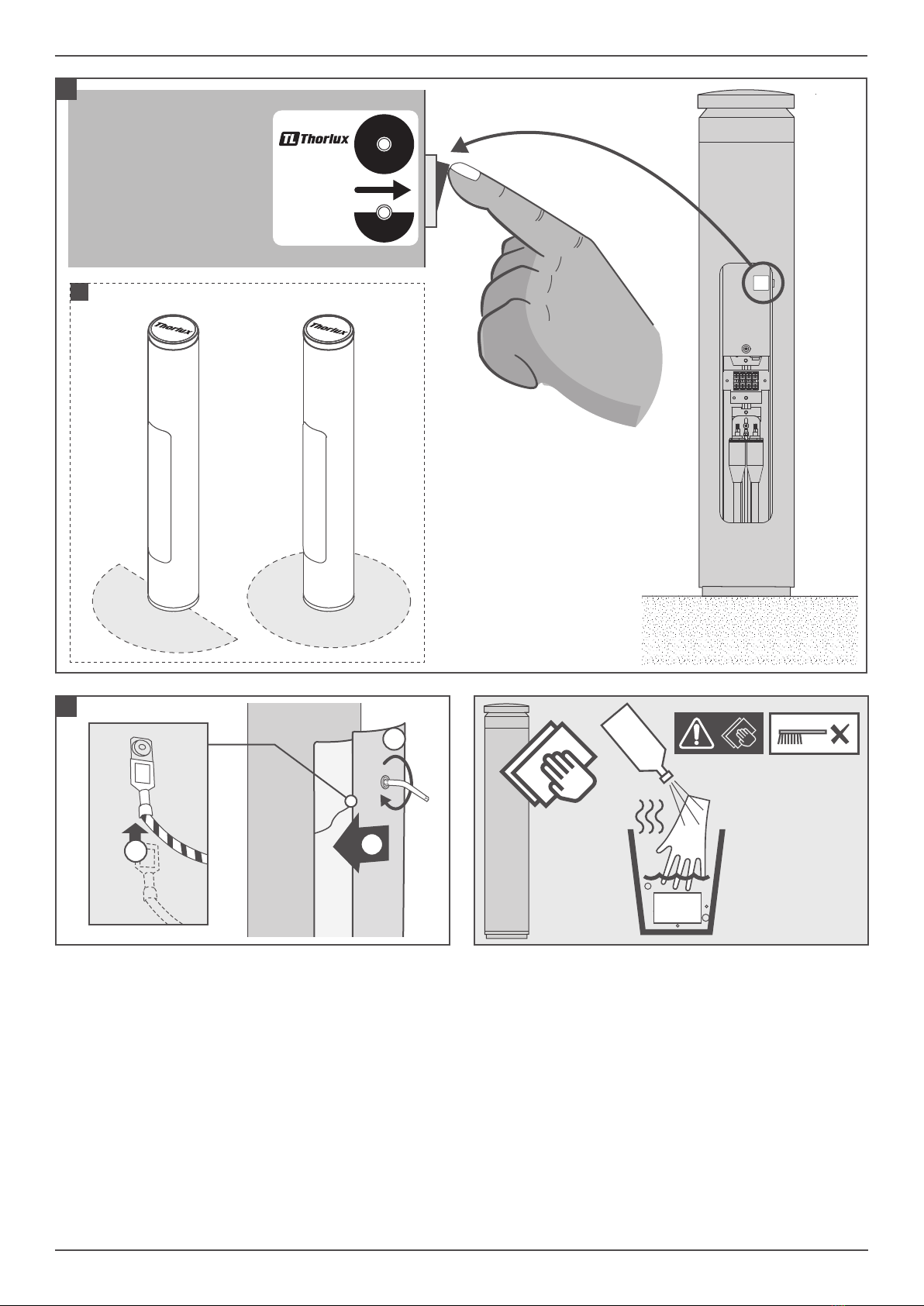 TL Thorlux

Thorlux

Thorlux