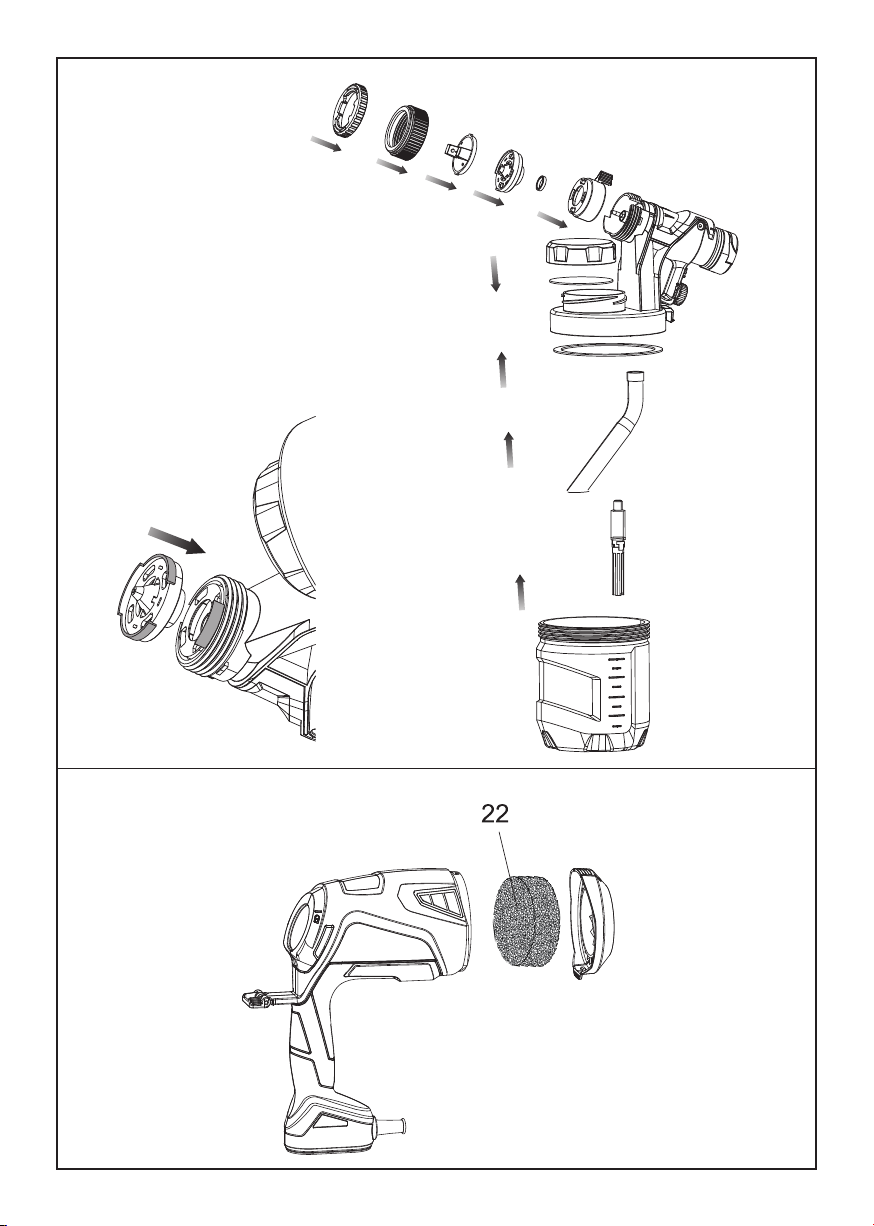 22