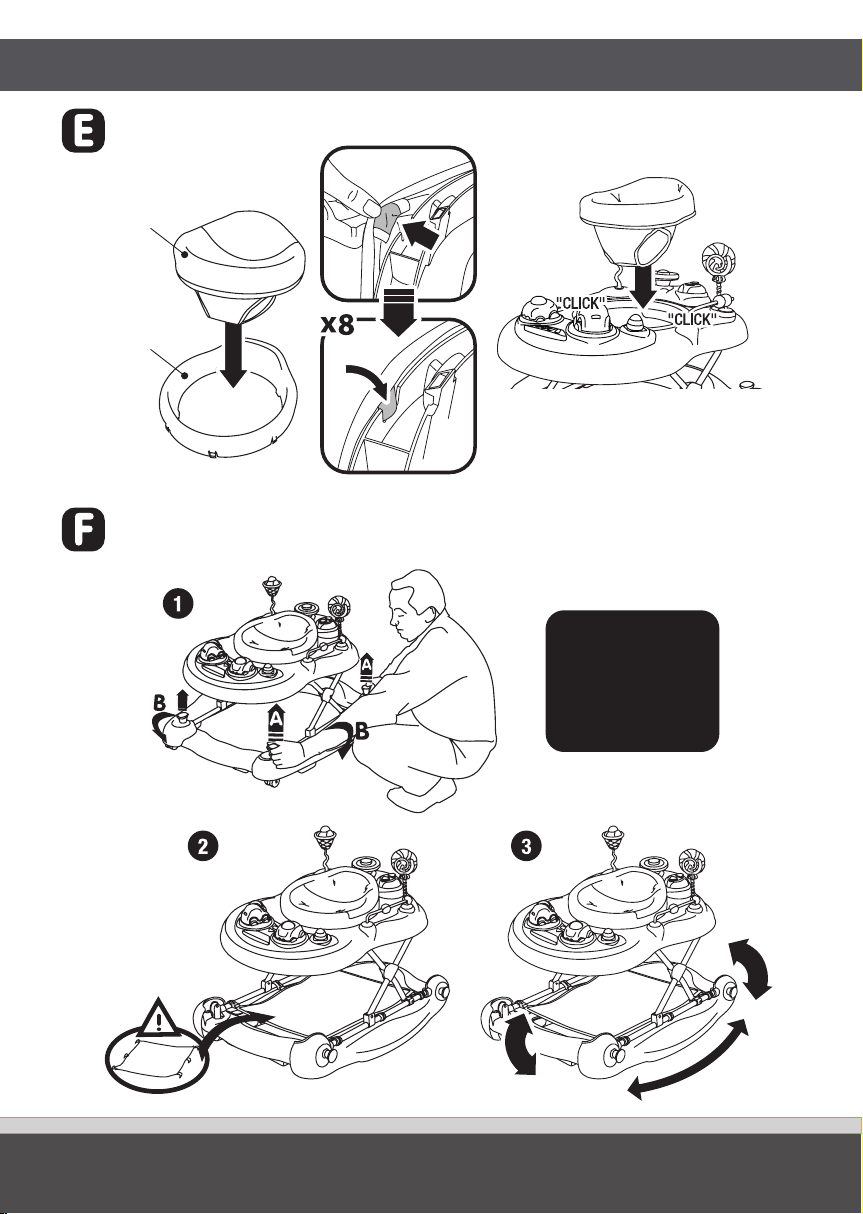 E

x8

"CLICK"

"CLICK"

F

1

B

A

A

B

2

3