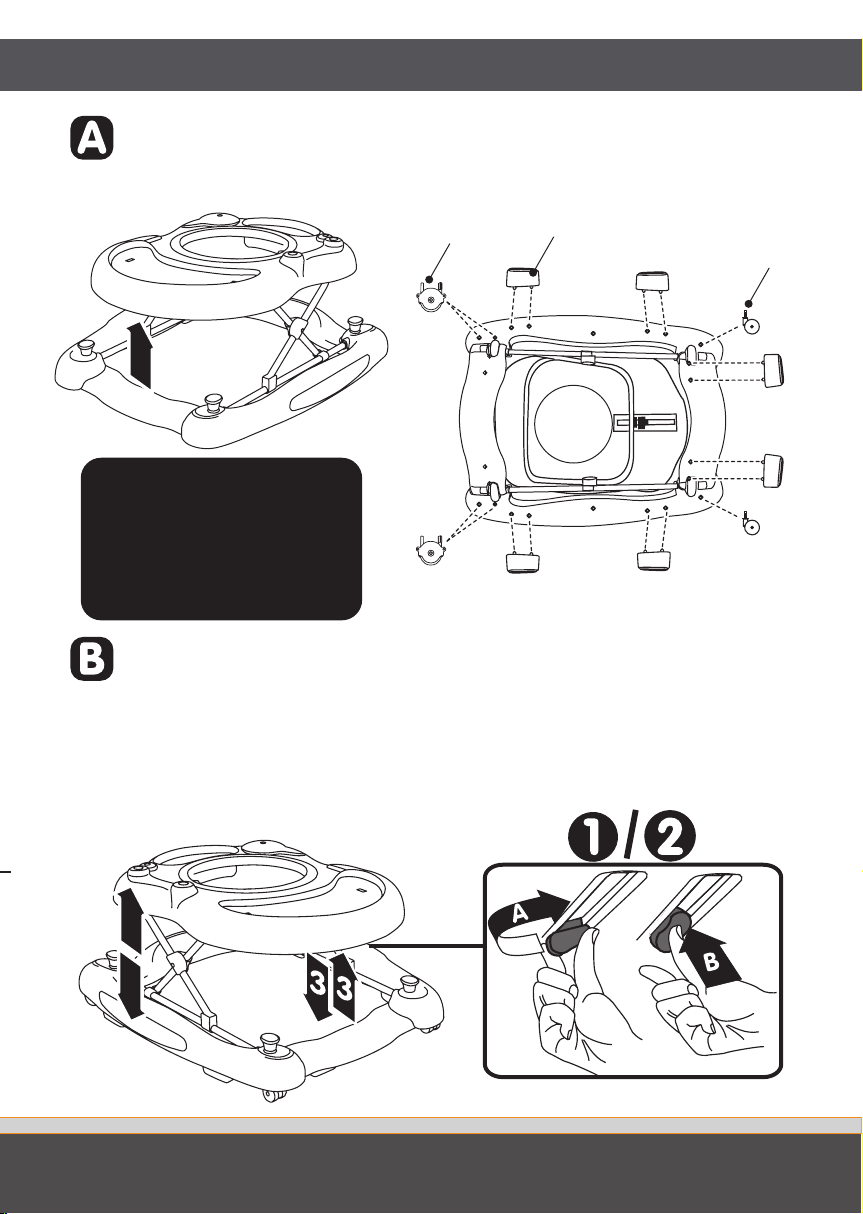 A

B

1/2

A

B

3 3