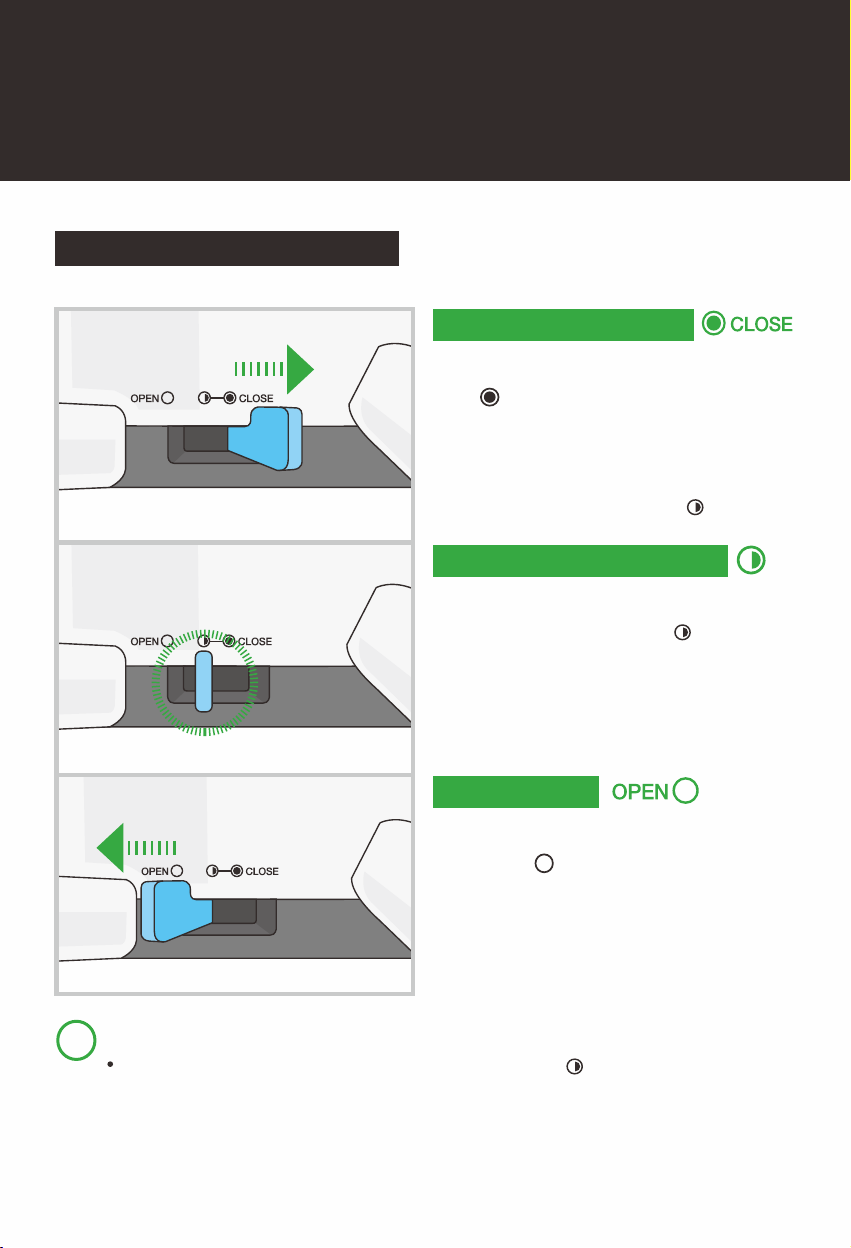 OPEN CLOSE

OPEN CLOSE

OPEN CLOSE

CLOSE

OPEN