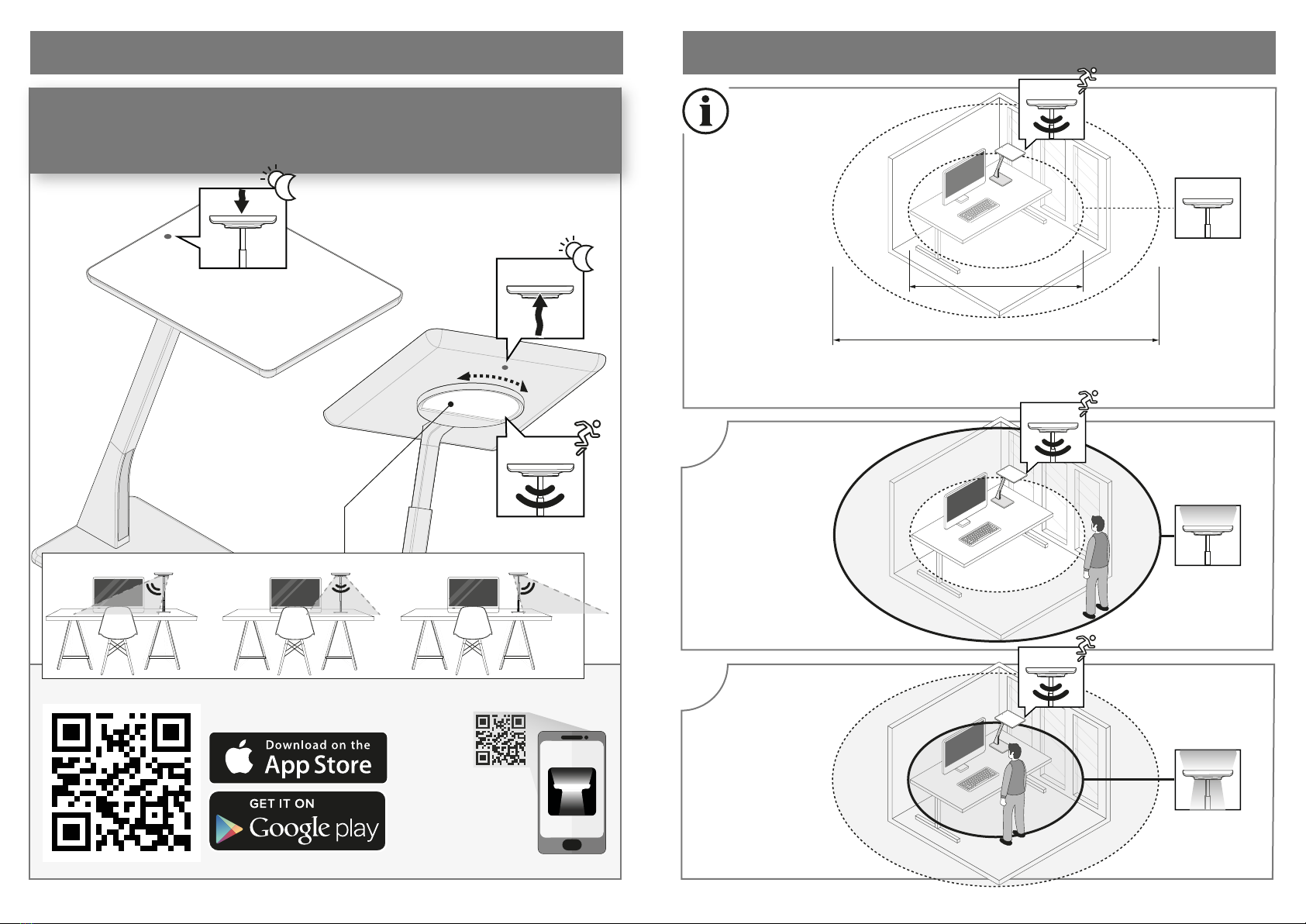 Download on the
App Store

GET IT ON
Google play