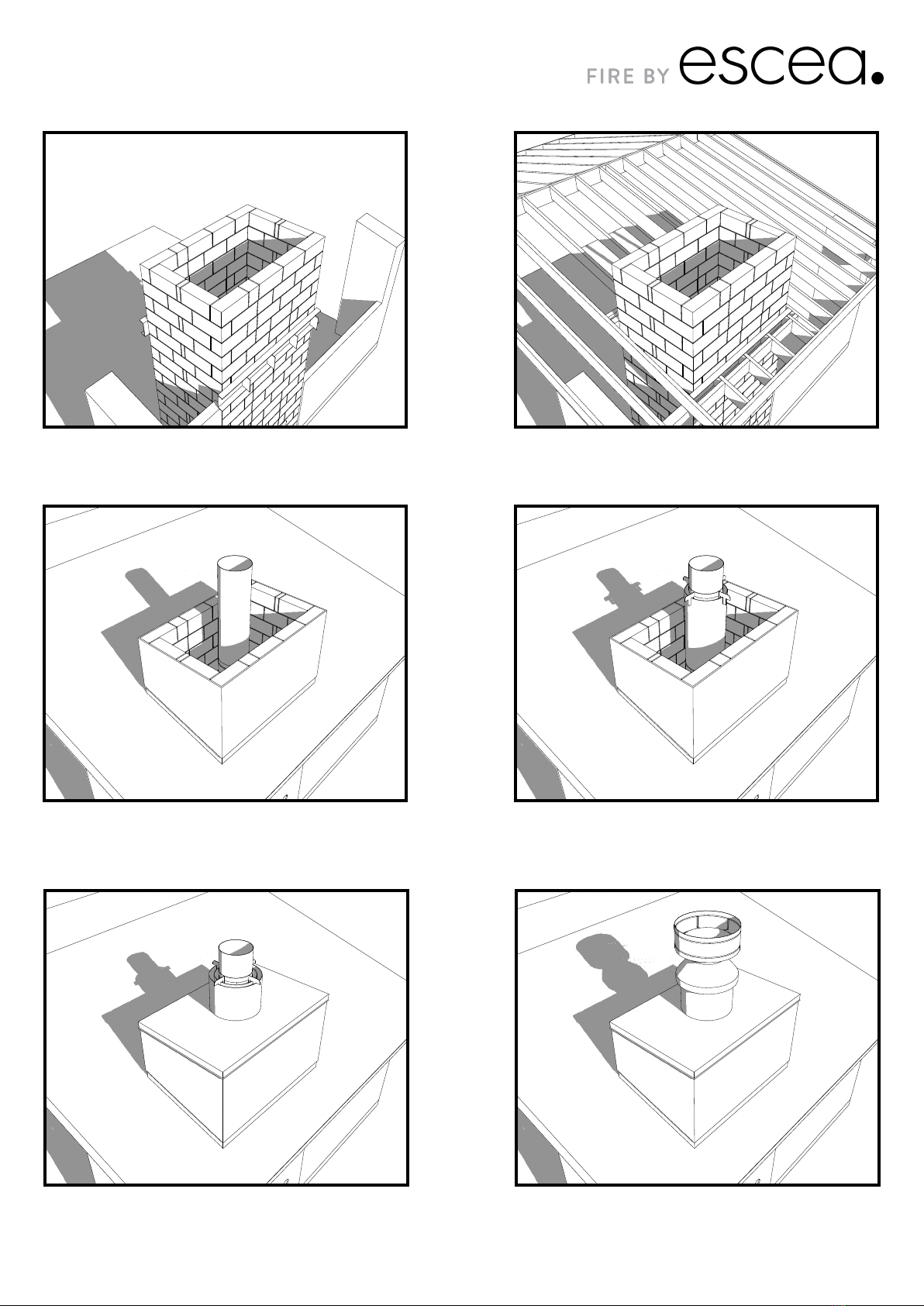 FIRE BY escea.