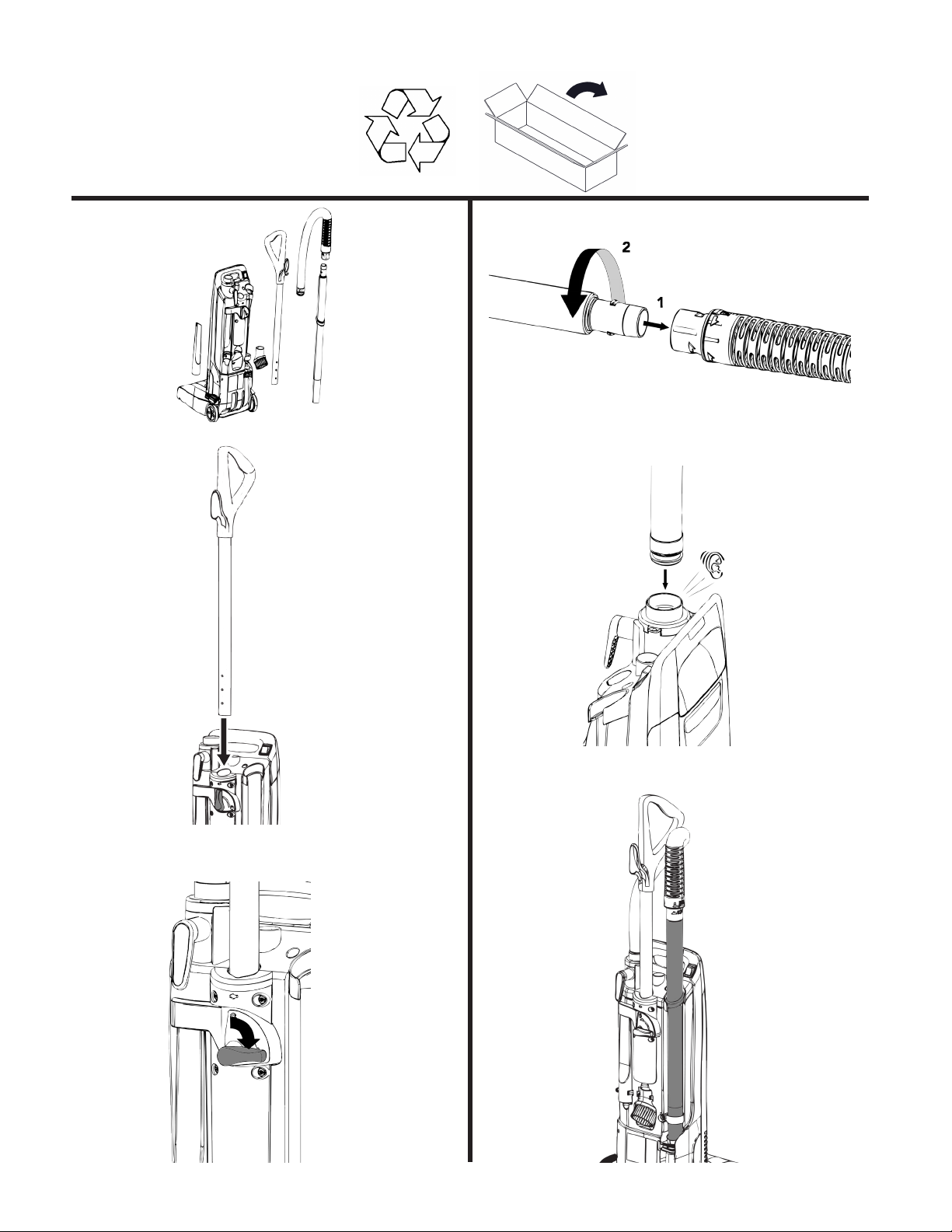 2

1