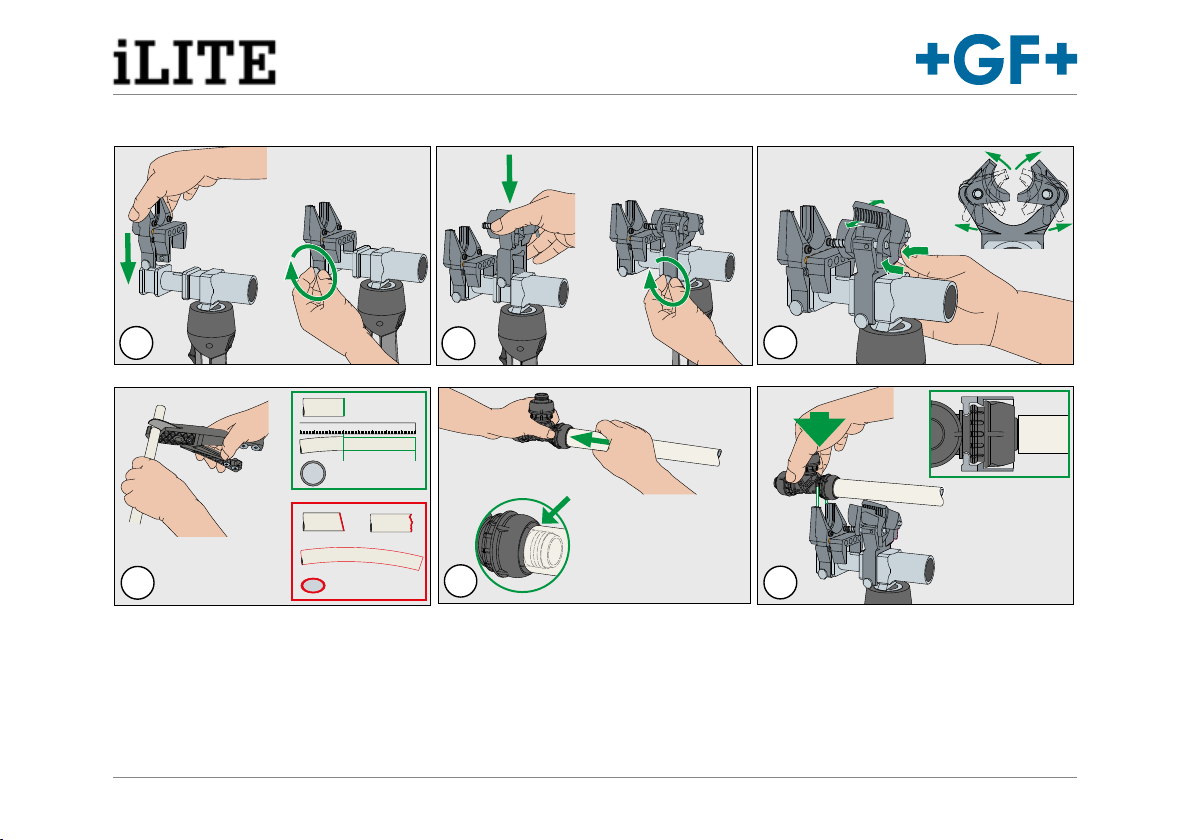 iLITE

+GF+