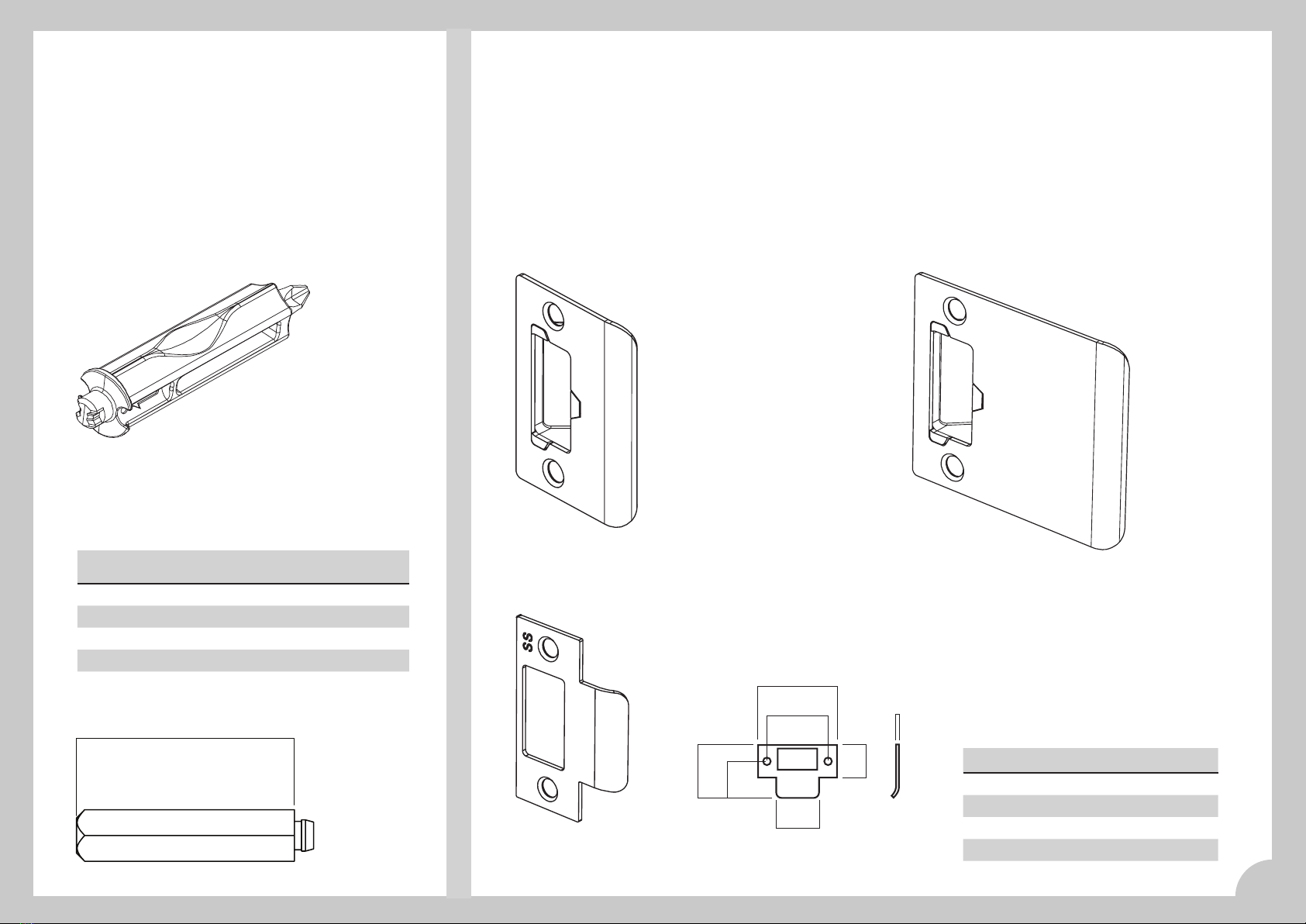 SS