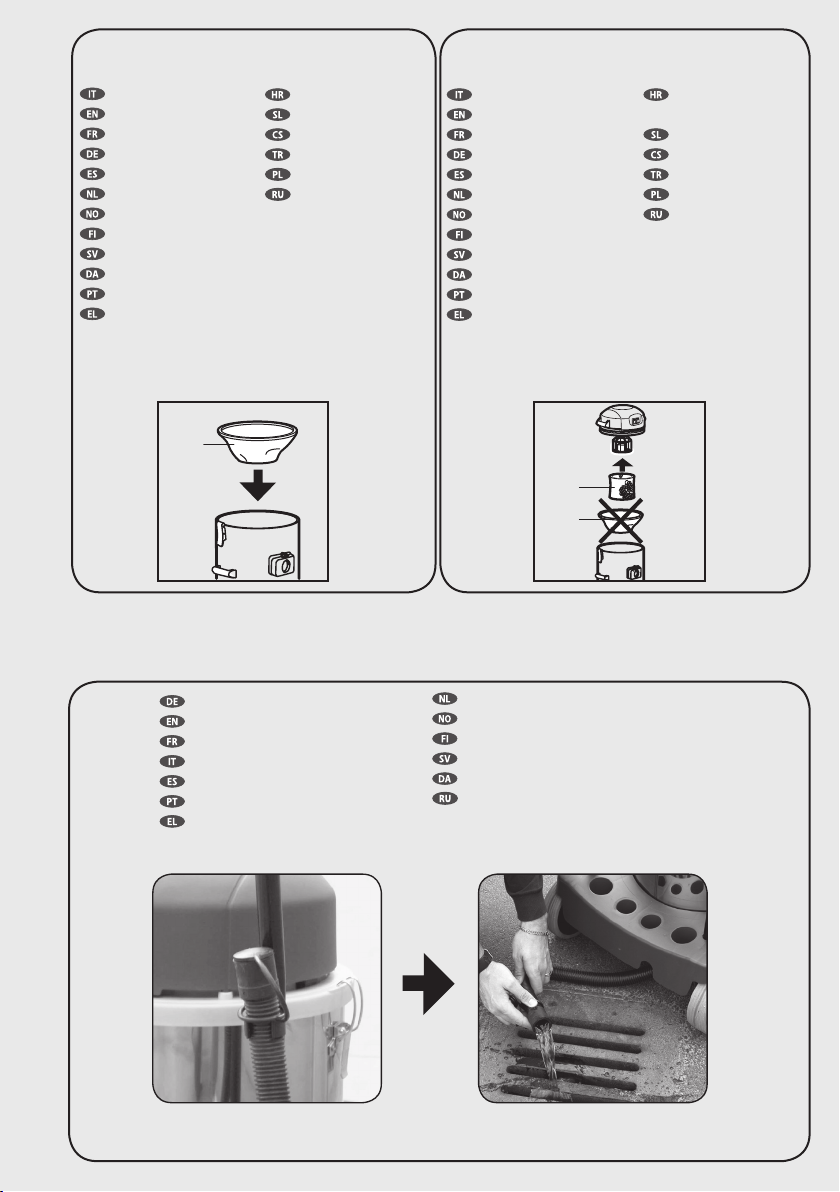 IT
EN
FR
DE
ES
NL
NO
FI
SV
DA
PT
EL

HR
SL
CS
TR
PL
RU

IT
EN
FR
DE
ES
NL
NO
FI
SV
DA
PT
EL

HR
SL
CS
TR
PL
RU

DE
EN
FR
IT
ES
PT
EL

NL
NO
FI
SV
DA
RU