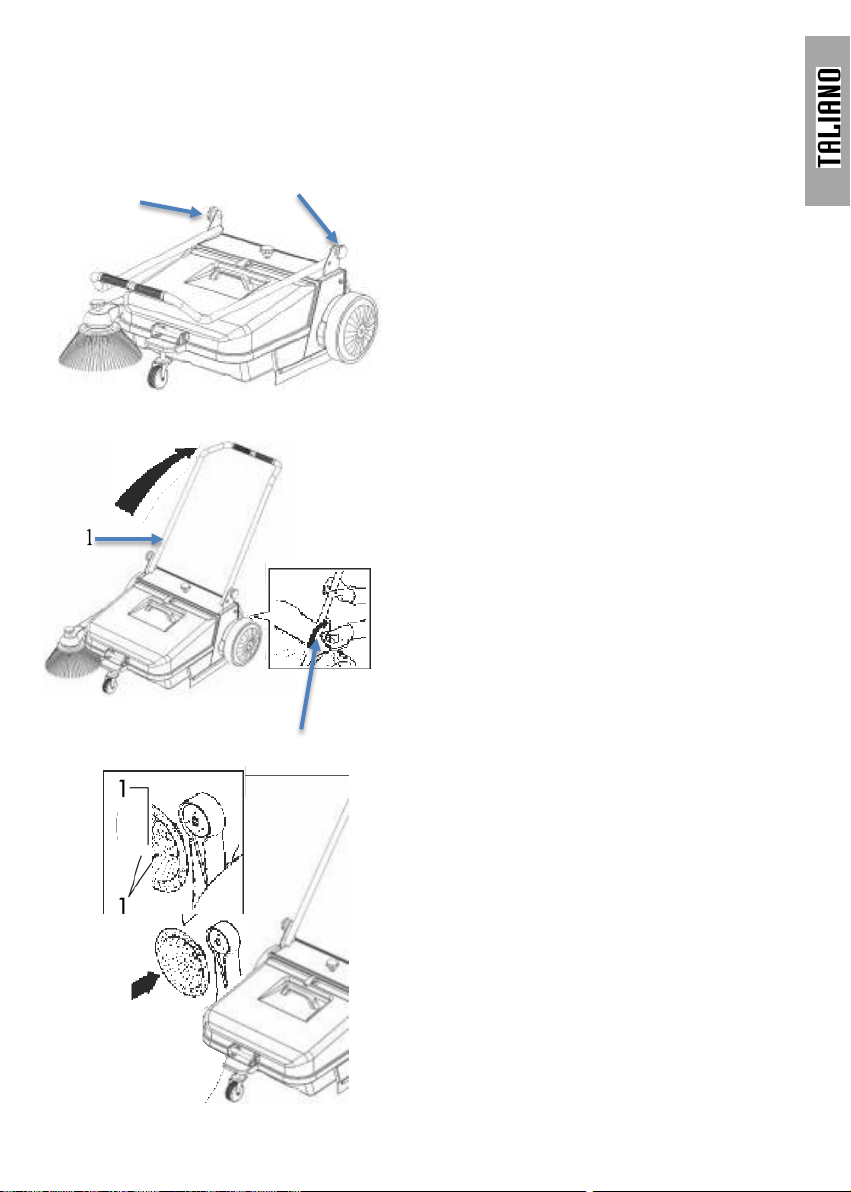 TALIANO

1

1

1