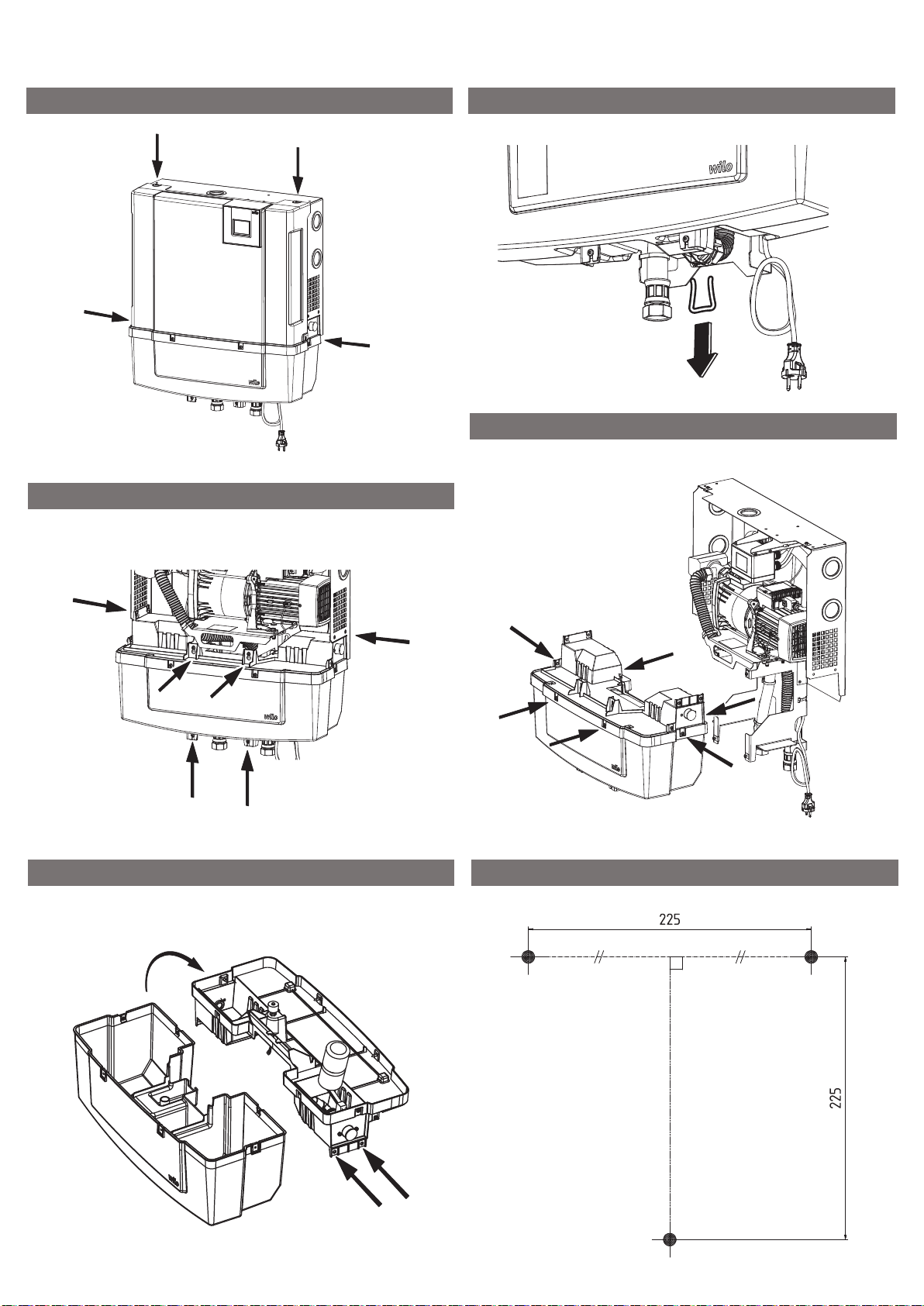 wilo

wilo

wilo

wilo

wilo

225

225