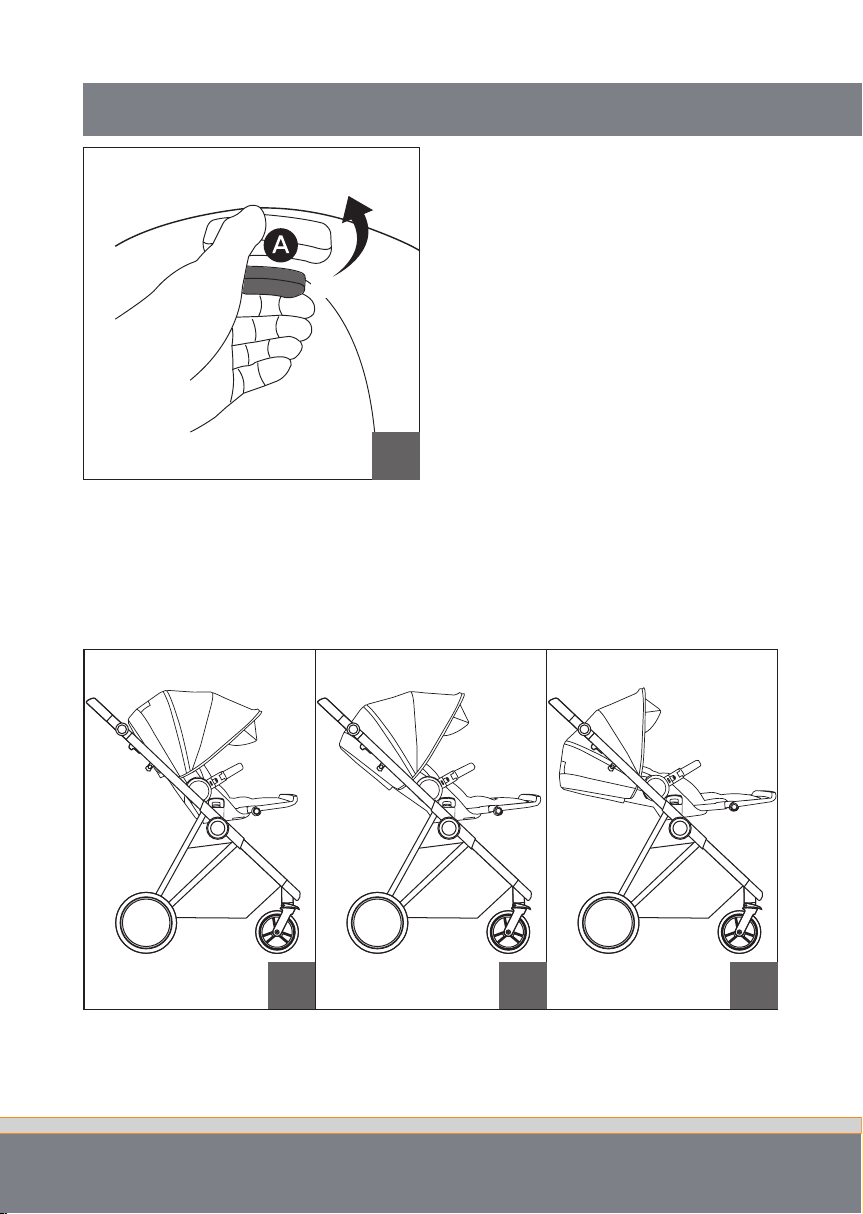 A