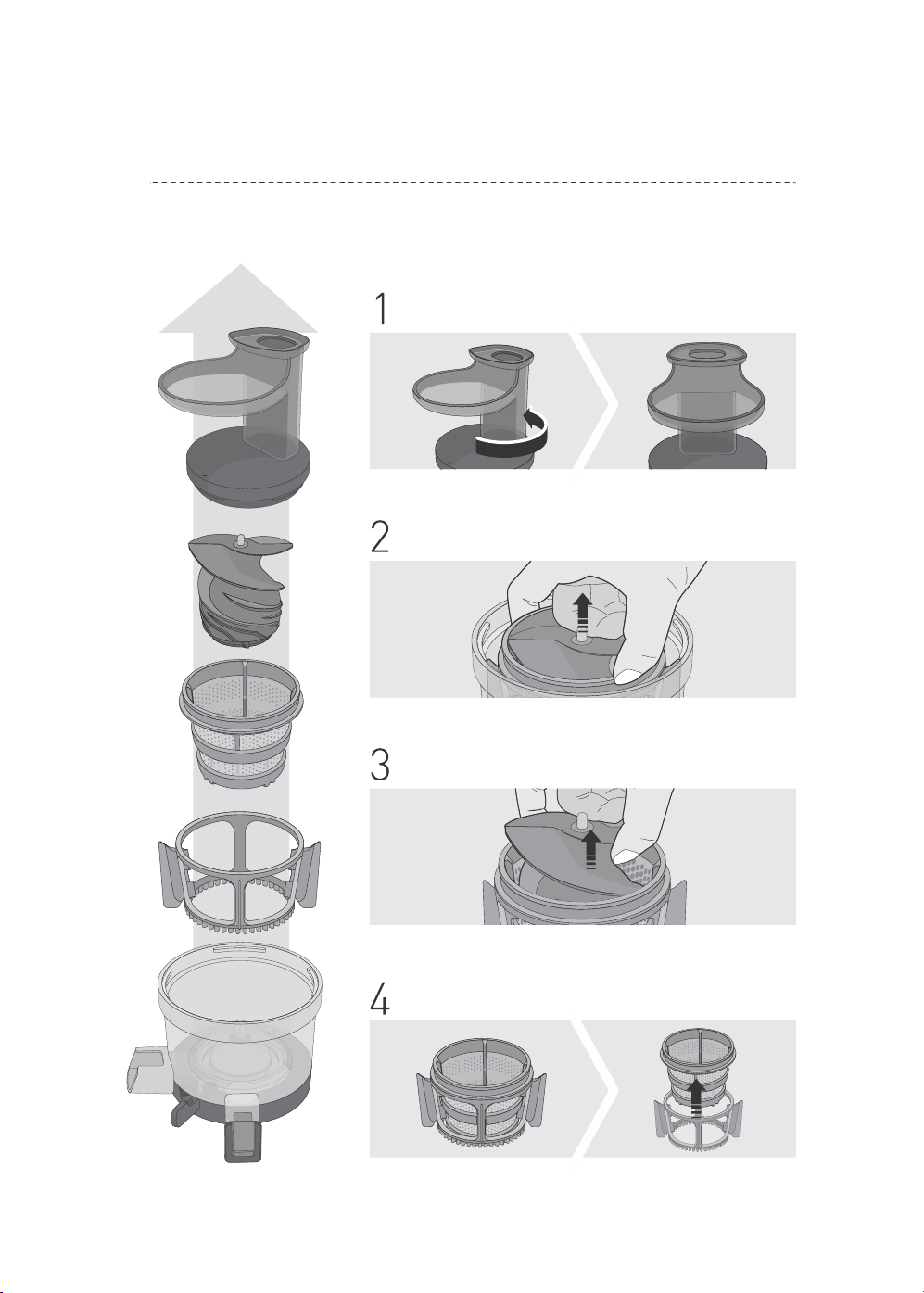 1

2

3

4