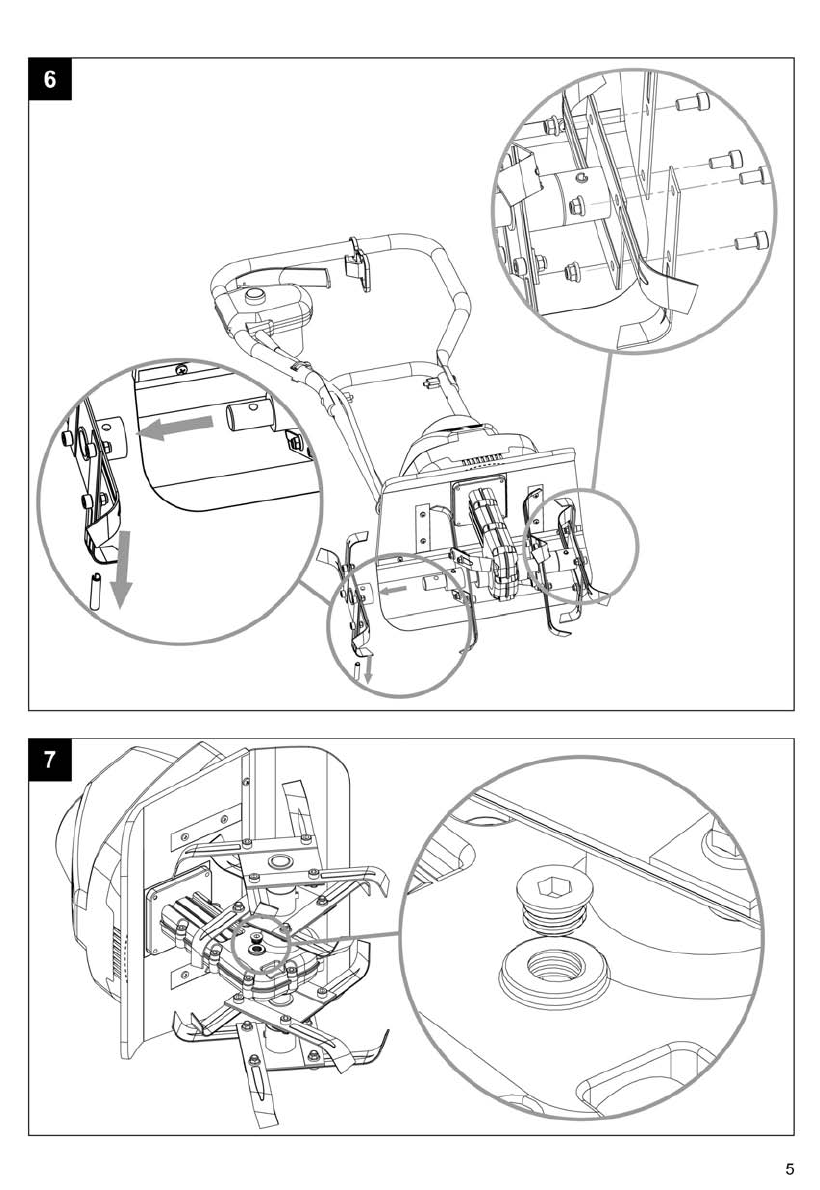 6

7

5