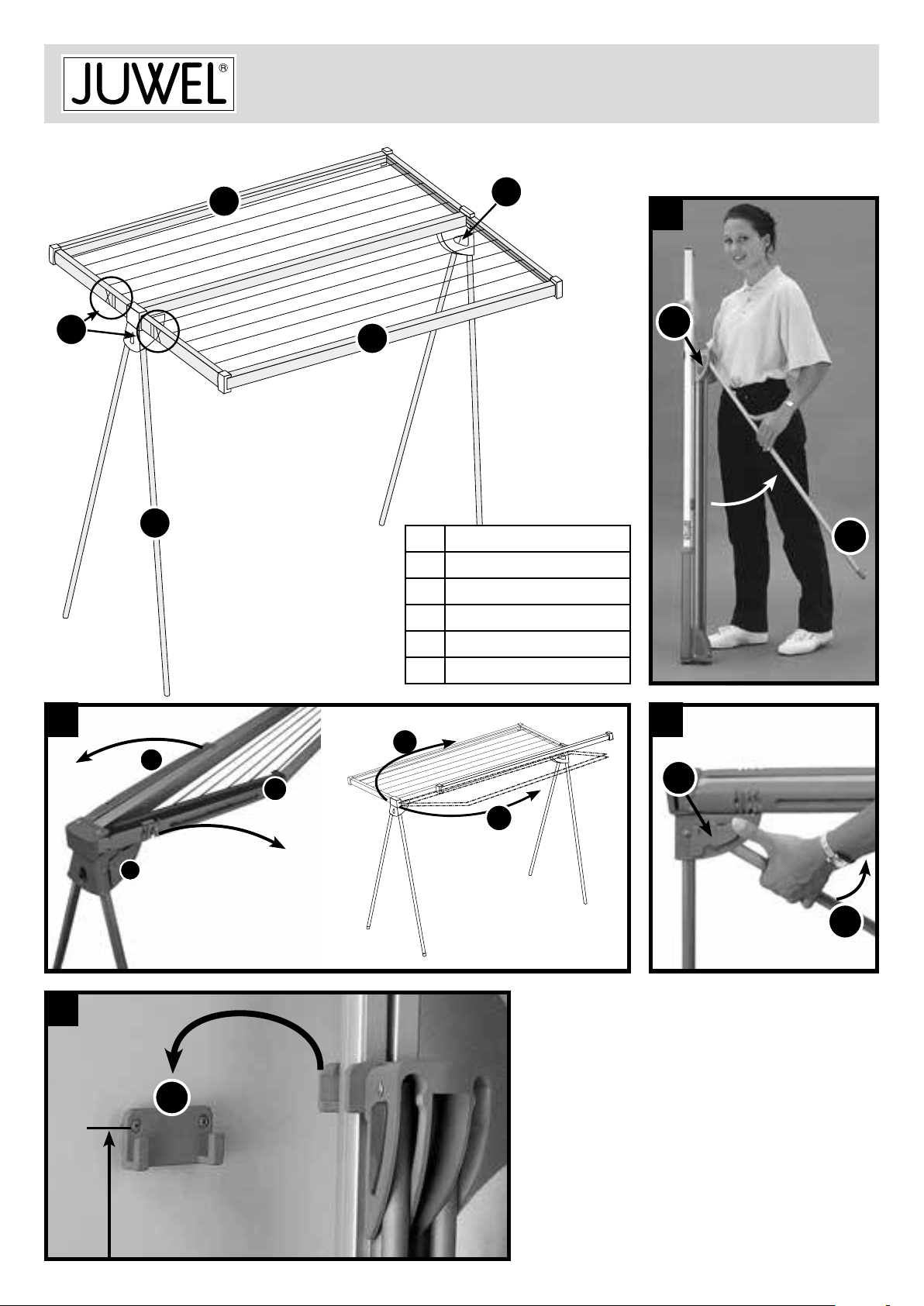 JUWEL®