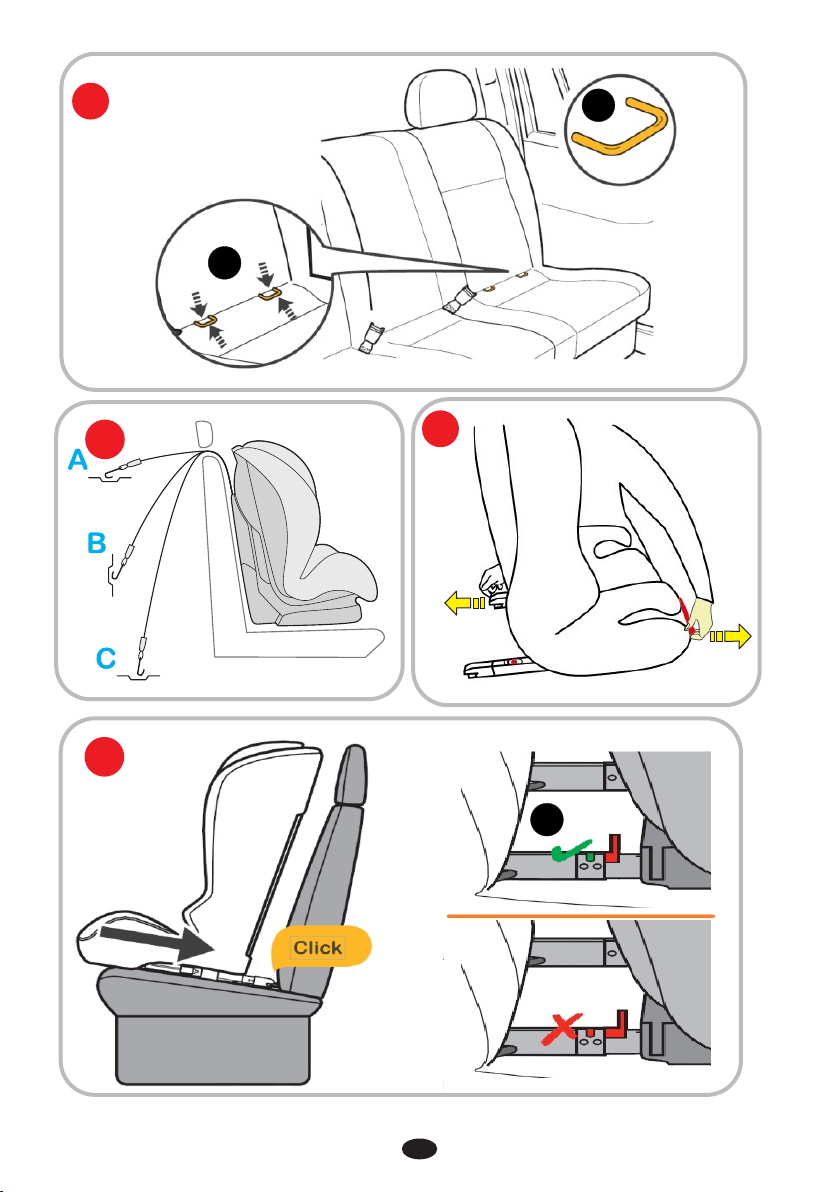 A

B

C

Click