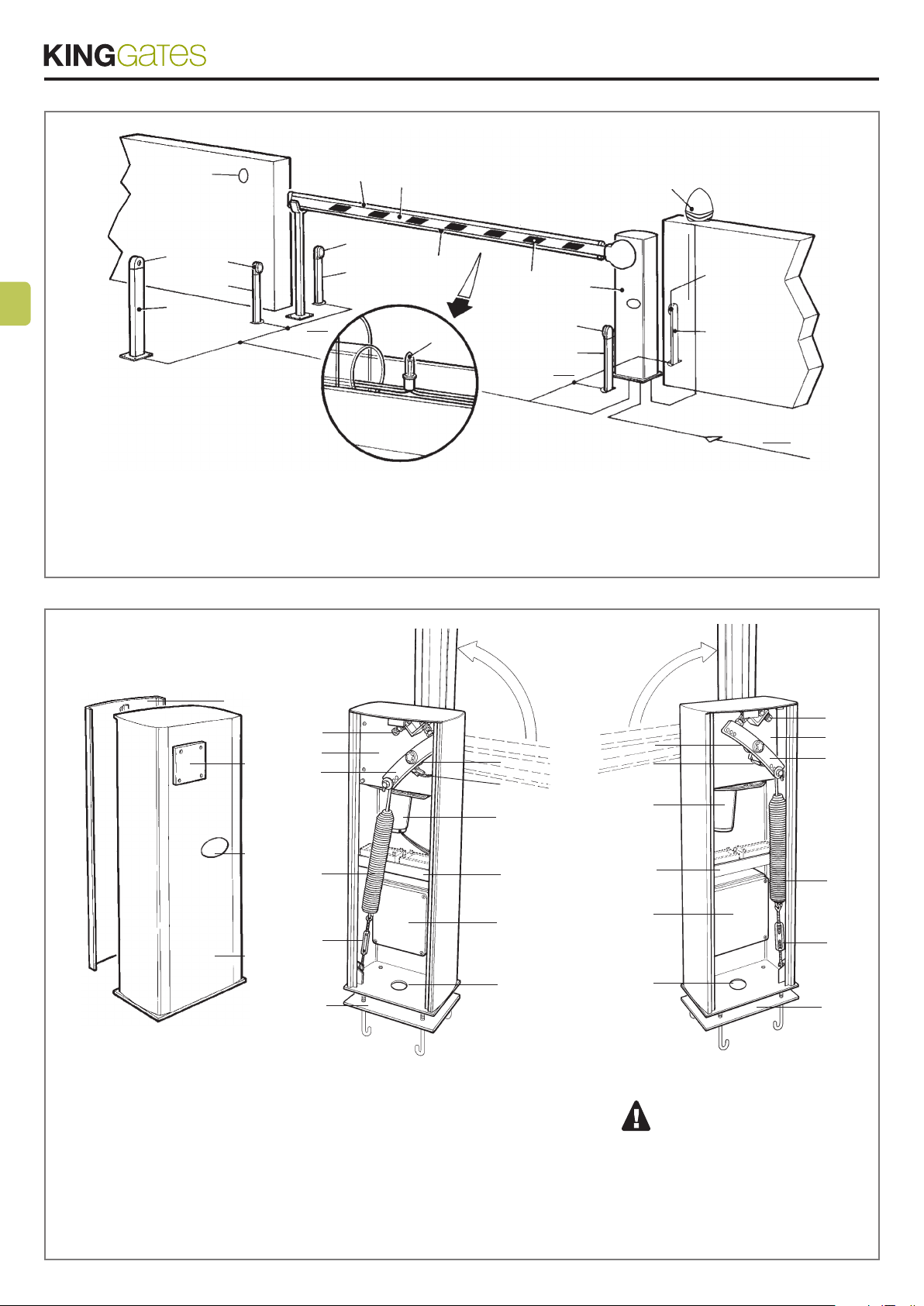 KINGGates