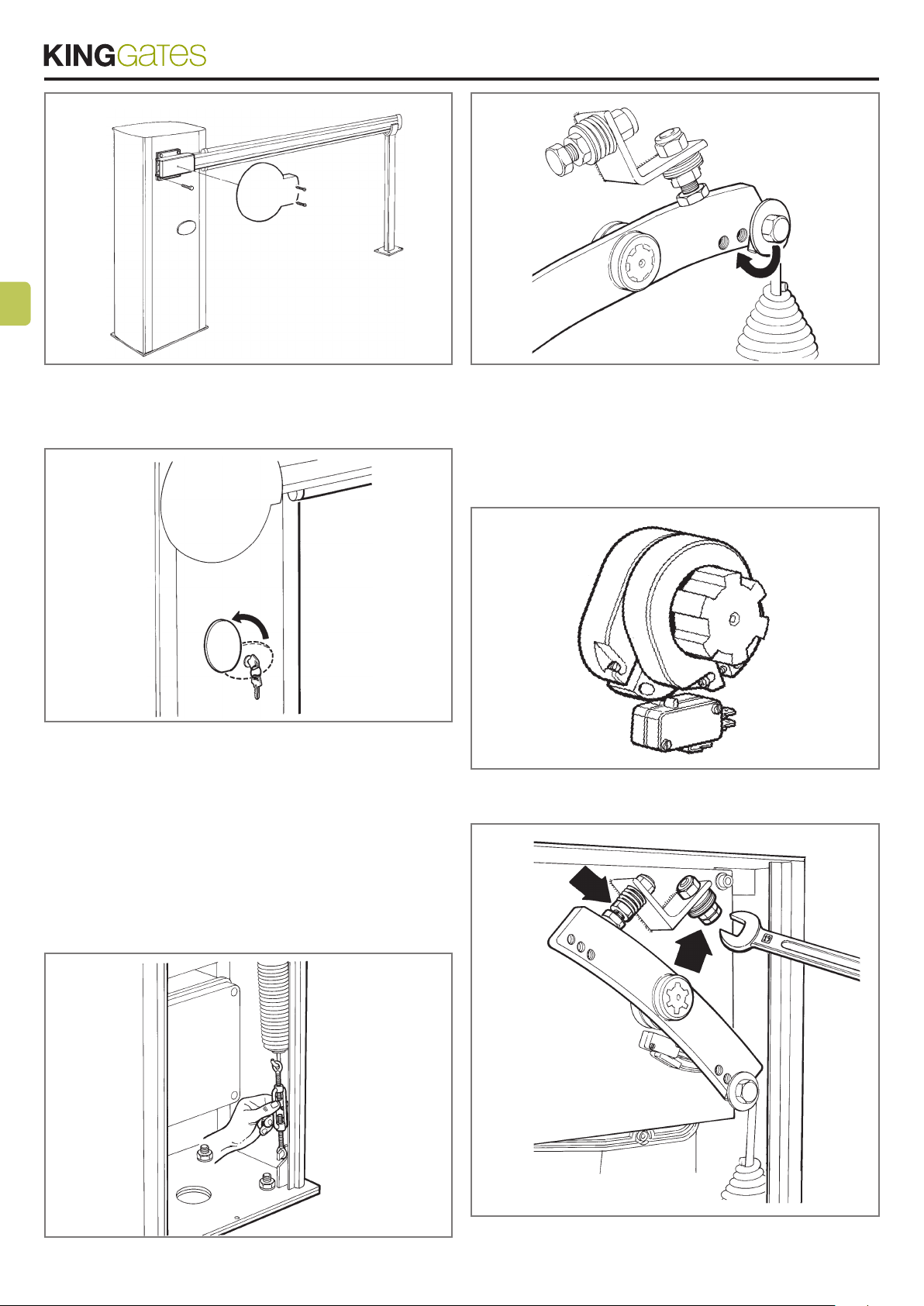 KINGGates