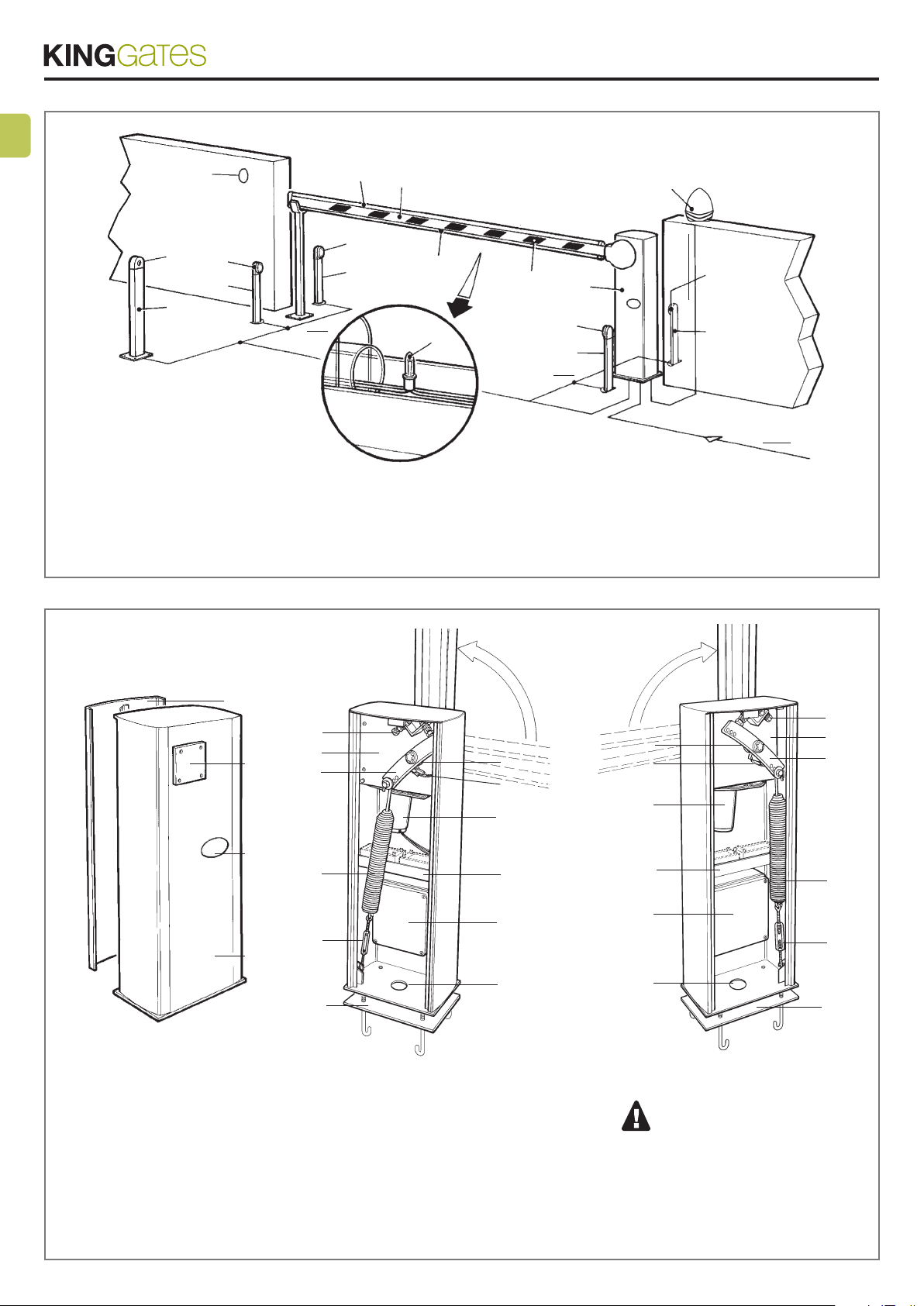 KINGGates