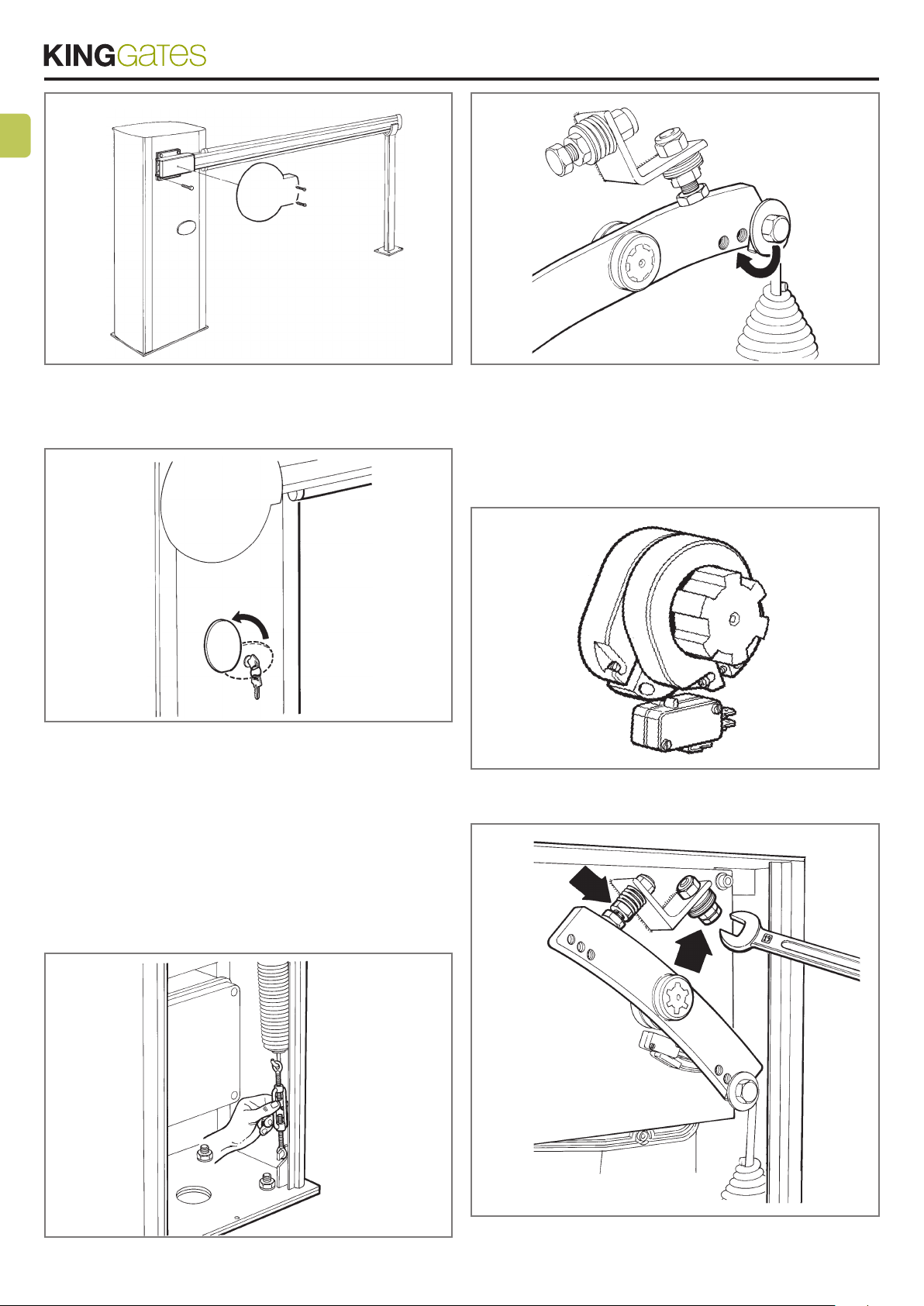 KINGGates